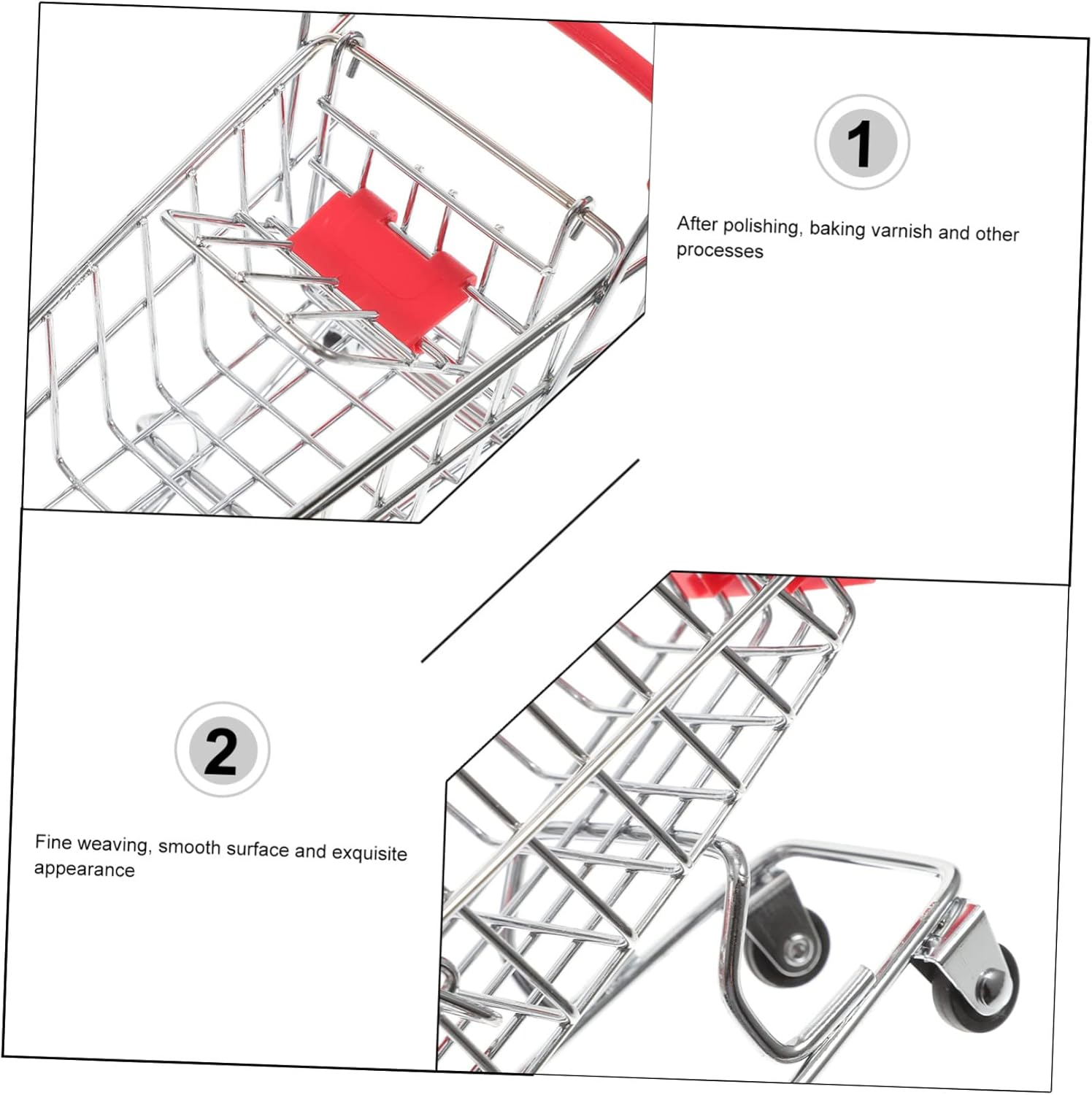 1

After polishing, baking varnish and other processes

2

Fine weaving, smooth surface and exquisite appearance