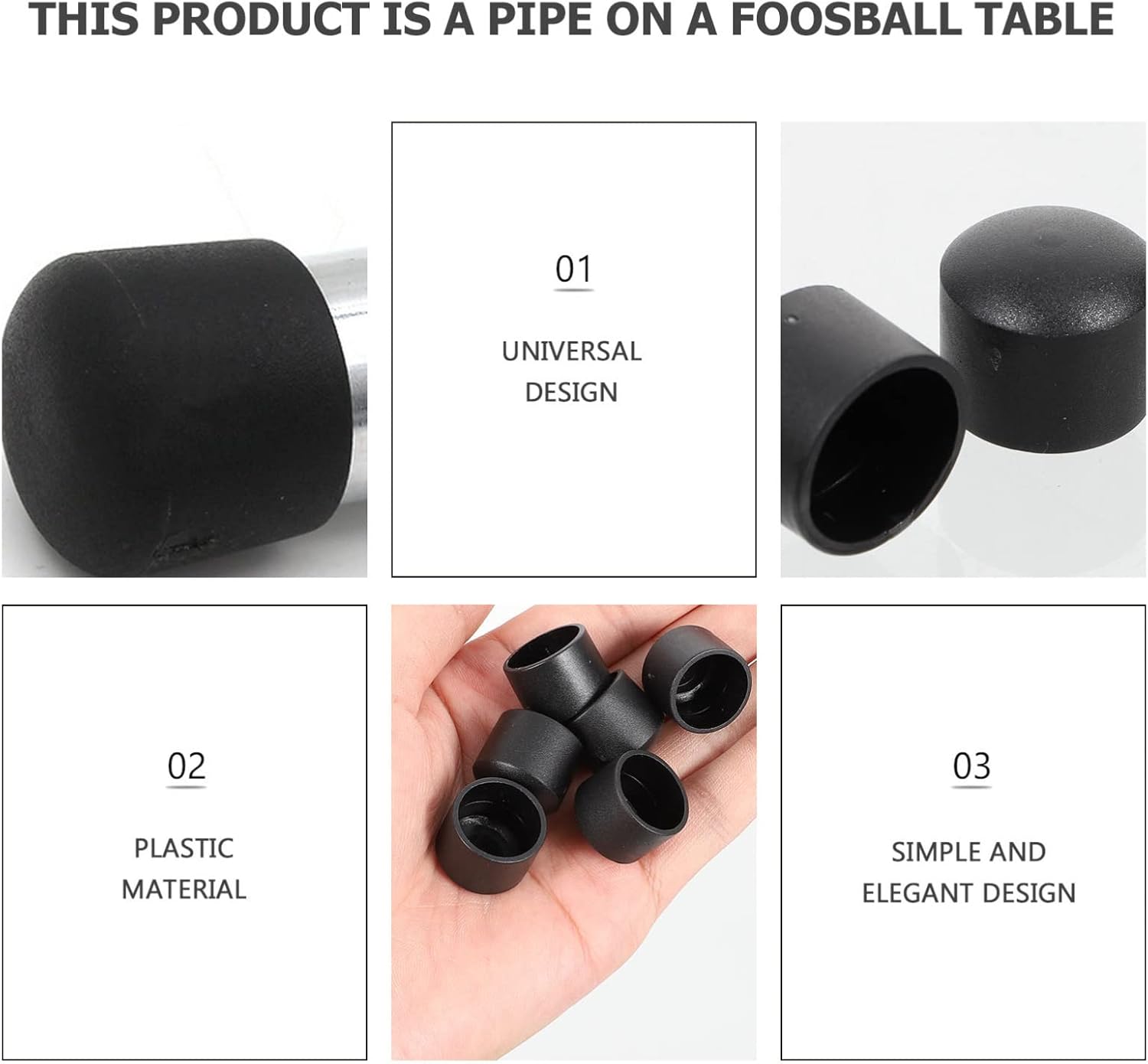 THIS PRODUCT IS A PIPE ON A FOOSBALL TABLE

01

UNIVERSAL DESIGN

02

PLASTIC MATERIAL

03

SIMPLE AND ELEGANT DESIGN