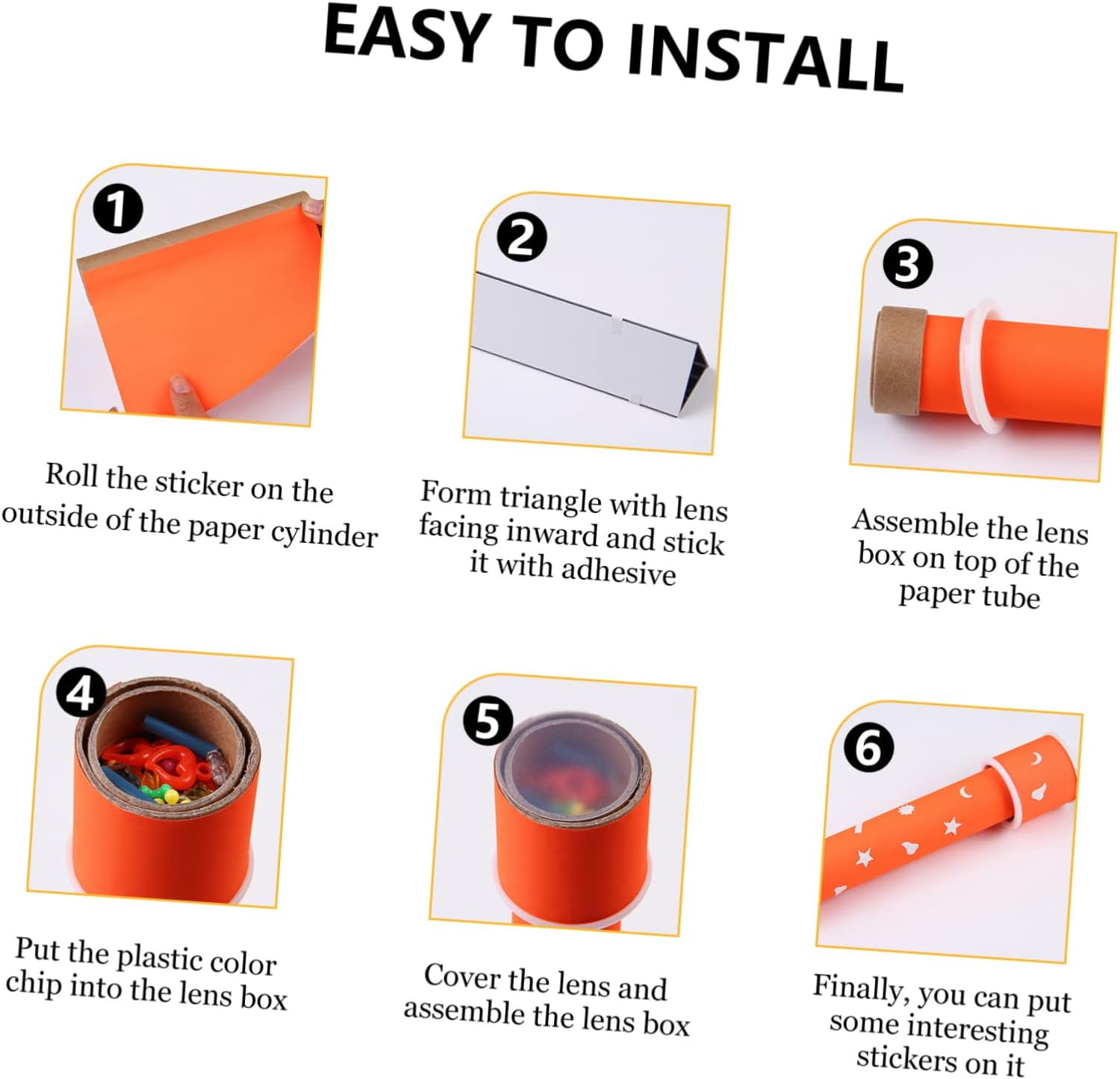 EASY TO INSTALL

1

Roll the sticker on the outside of the paper cylinder

2

Form triangle with lens facing inward and stick it with adhesive

3

Assemble the lens box on top of the paper tube

4

Put the plastic color chip into the lens box

5

Cover the lens and assemble the lens box

6

Finally, you can put some interesting stickers on it