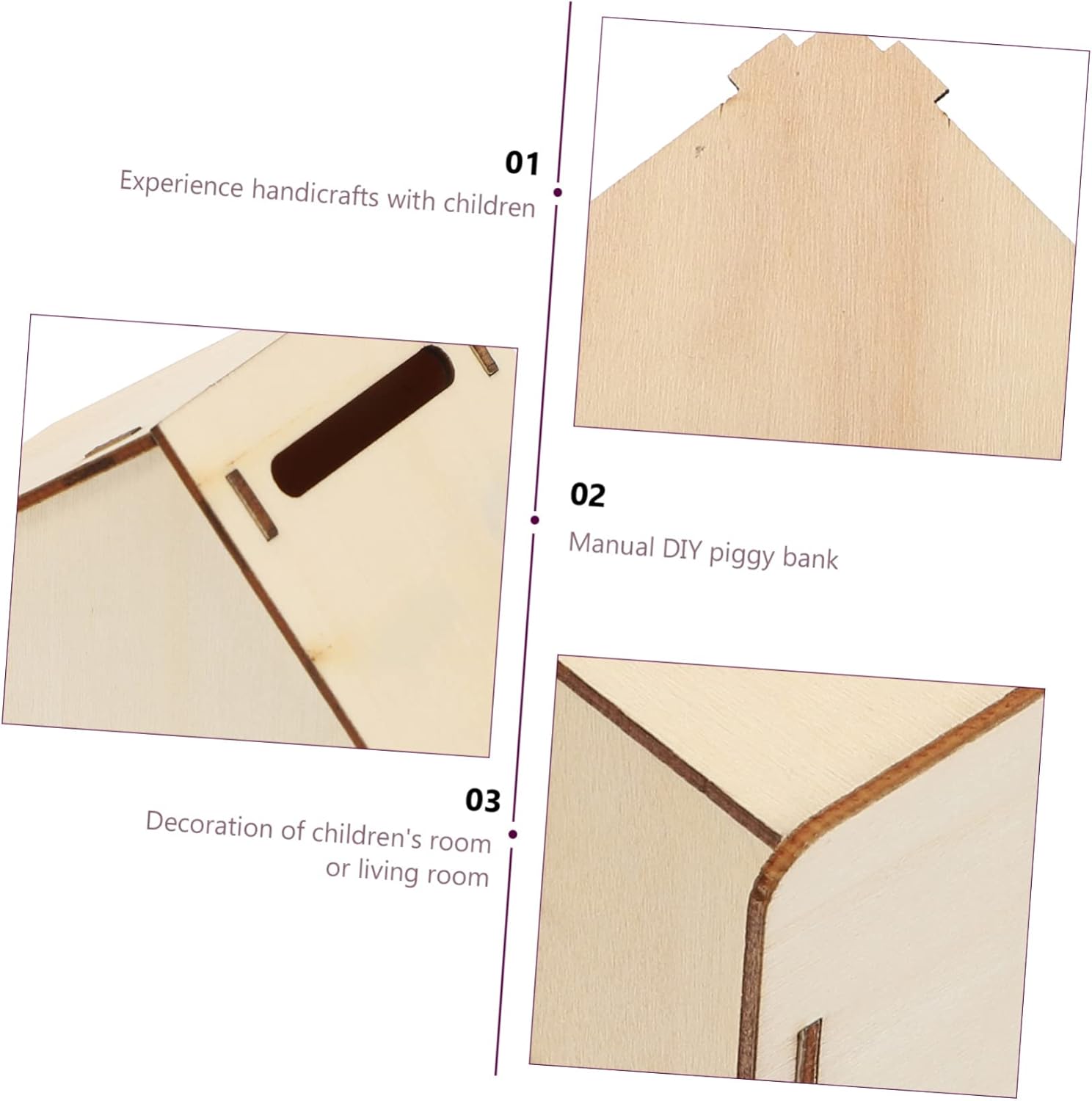 01
Experience handicrafts with children

02
Manual DIY piggy bank

03
Decoration of children's room or living room