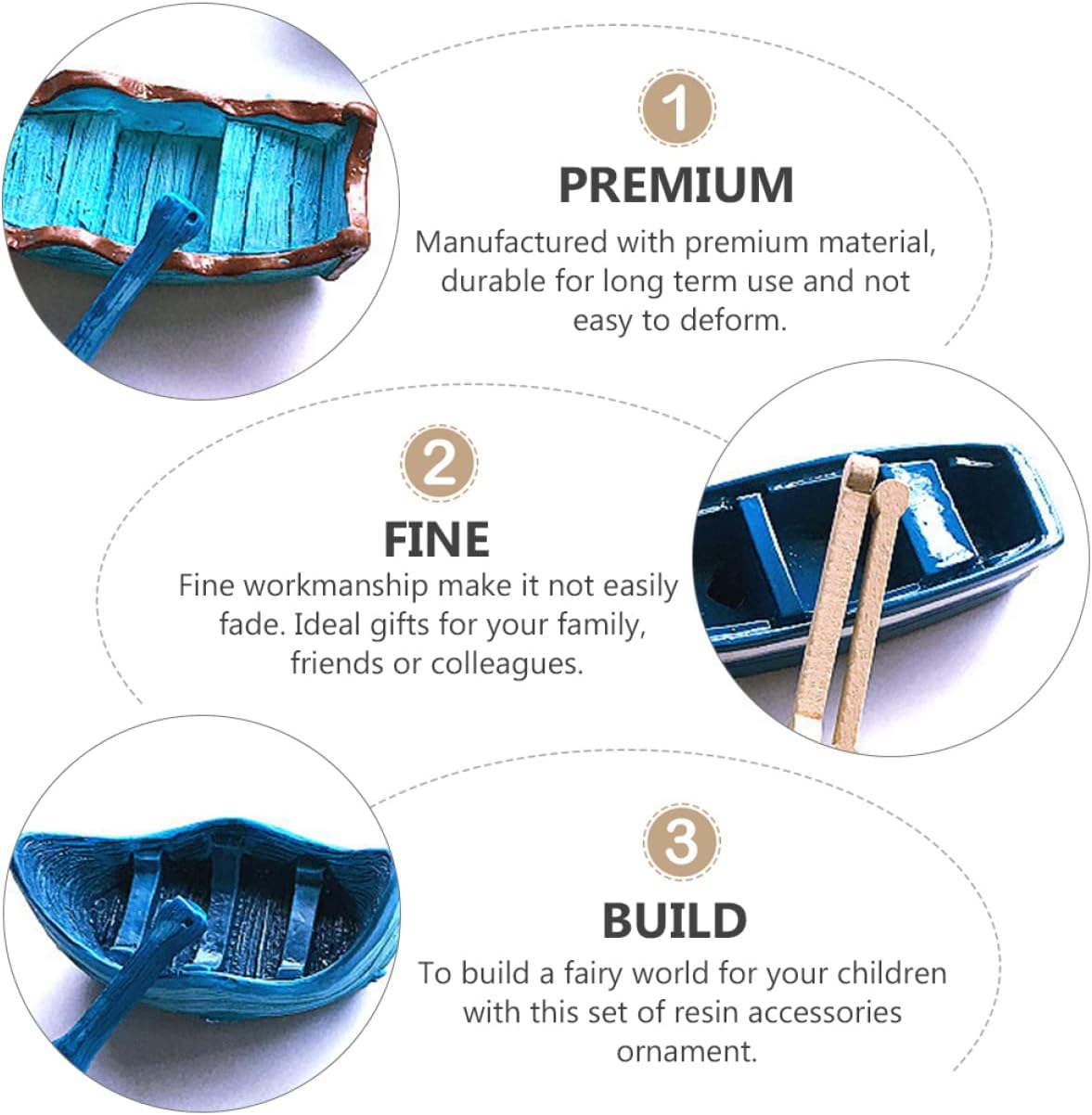 1

PREMIUM

Manufactured with premium material, durable for long term use and not easy to deform.

2

FINE

Fine workmanship make it not easily fade. Ideal gifts for your family, friends or colleagues.

3

BUILD

To build a fairy world for your children with this set of resin accessories ornament.