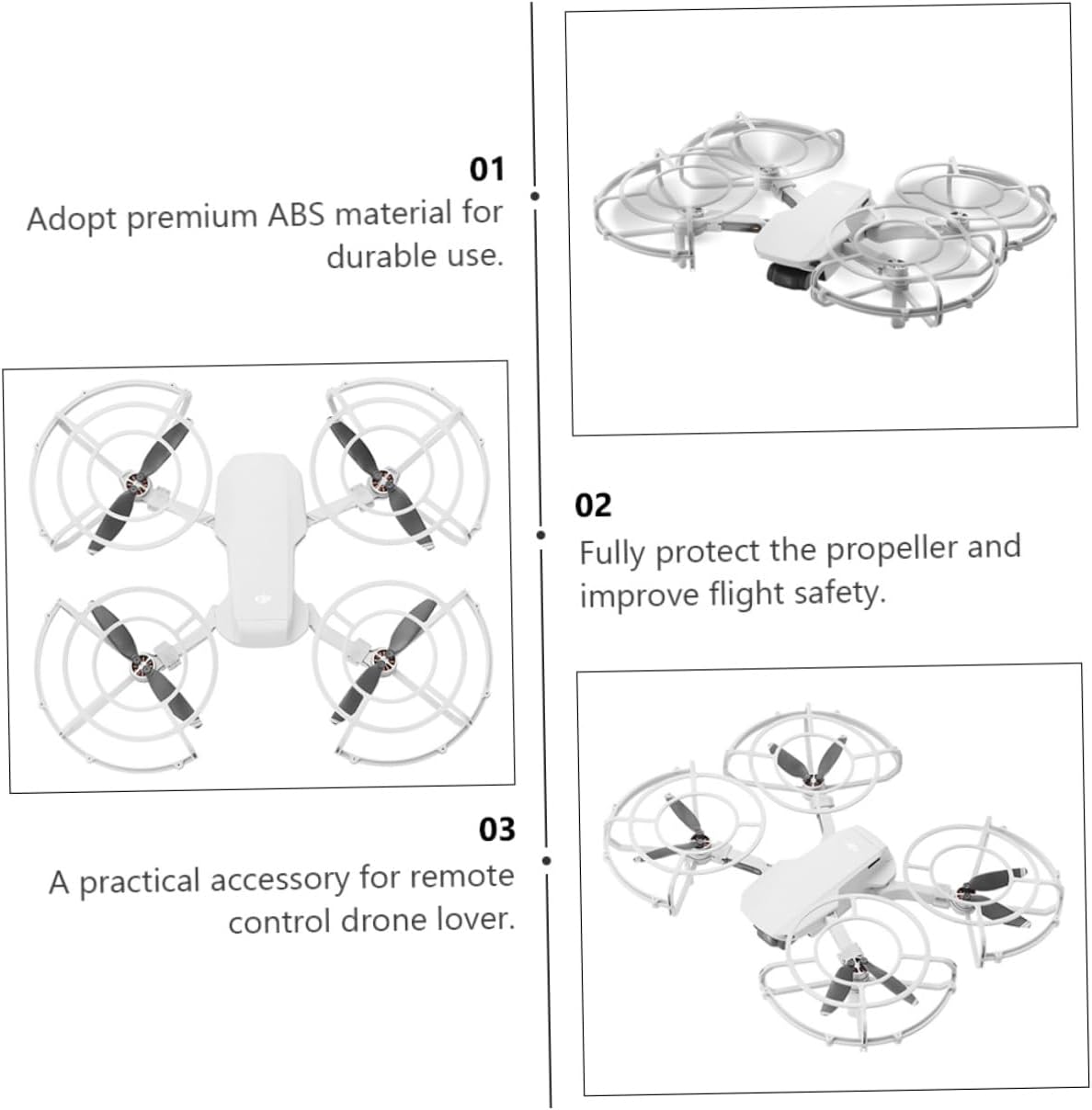 01
Adopt premium ABS material for durable use.

02
Fully protect the propeller and improve flight safety.

03
A practical accessory for remote control drone lover.