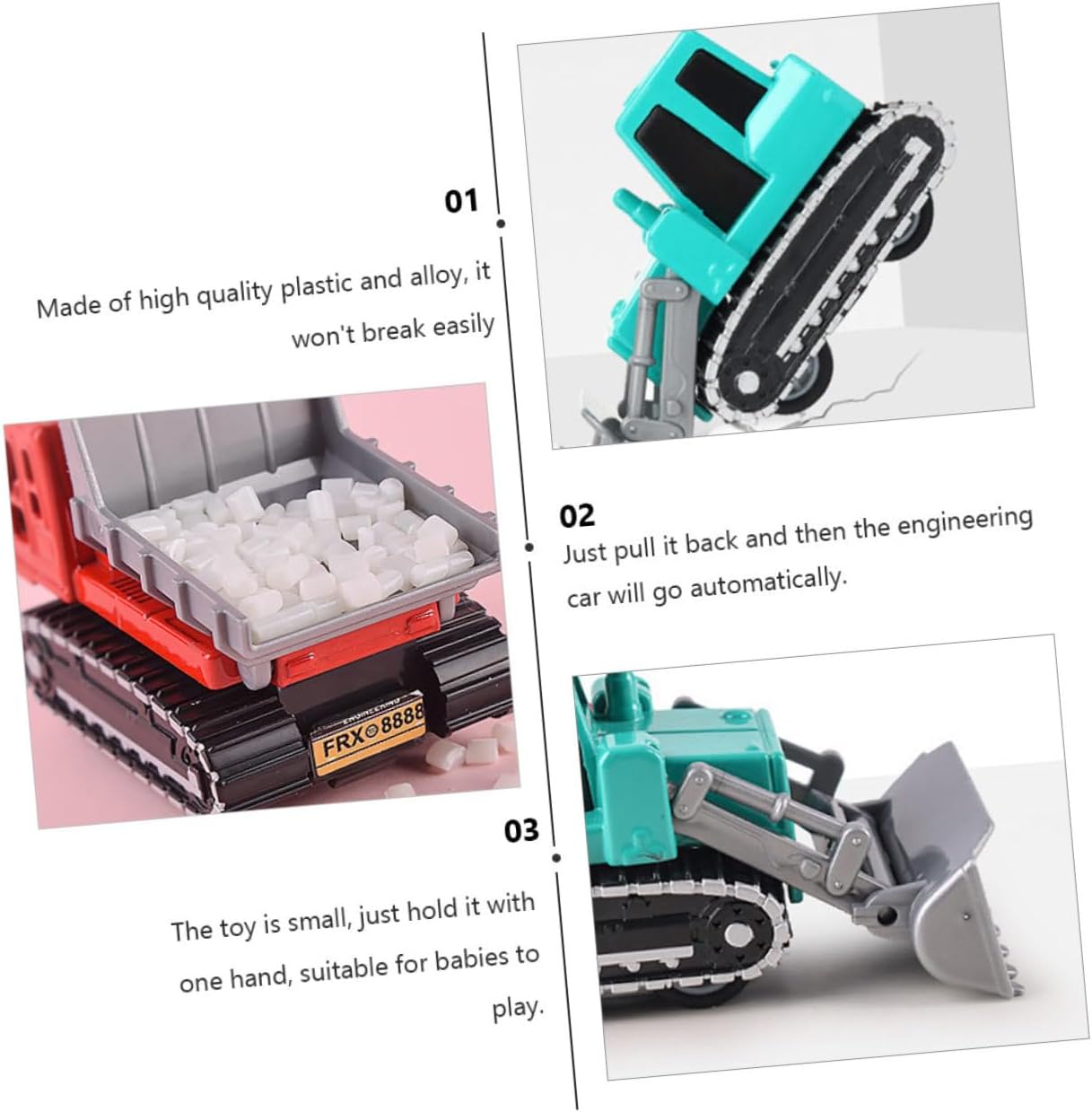 01

Made of high quality plastic and alloy, it won't break easily

ENGINEERING
FRX 8888

02

Just pull it back and then the engineering car will go automatically.

03

The toy is small, just hold it with one hand, suitable for babies to play.