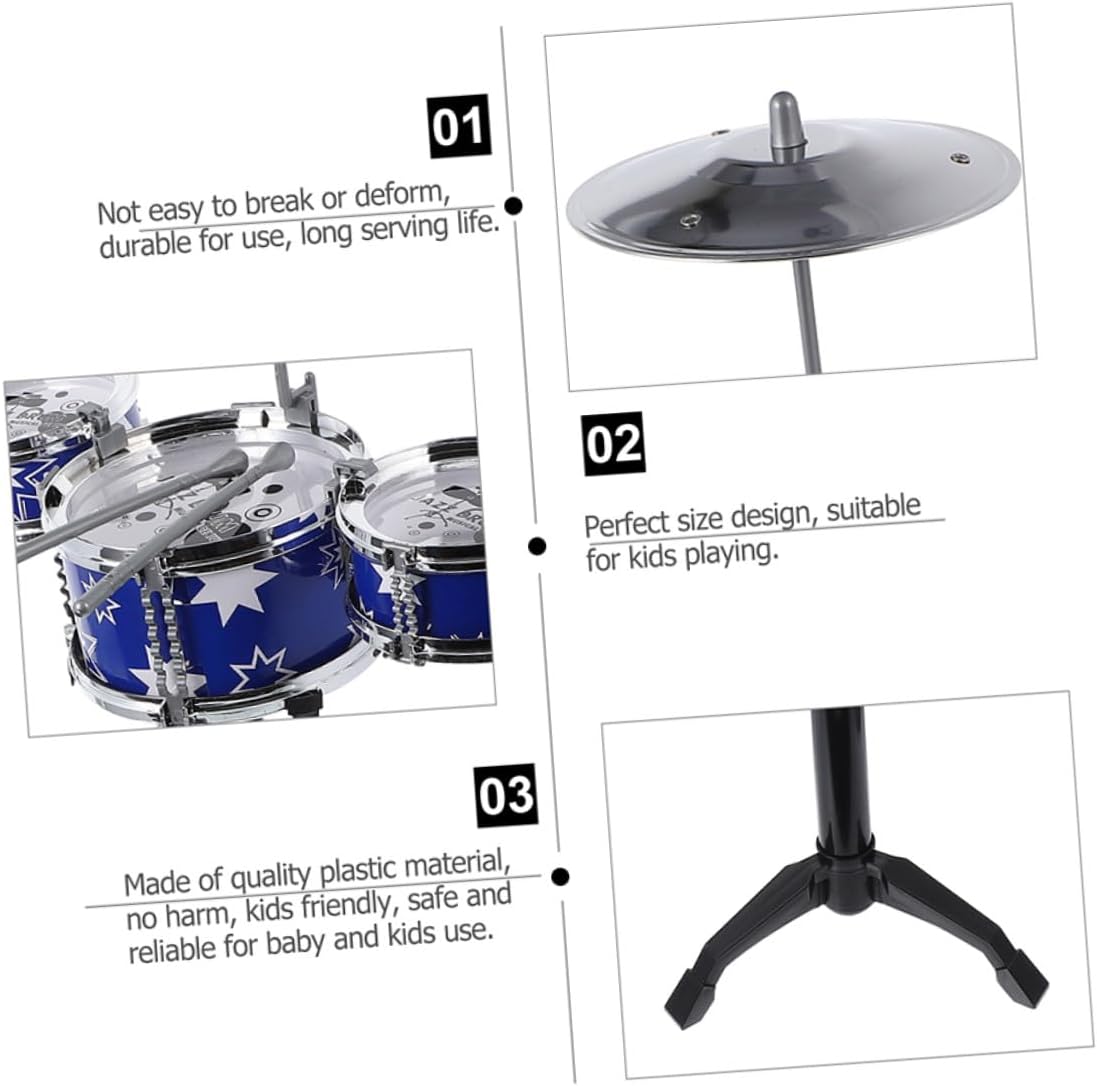 01

Not easy to break or deform, durable for use, long serving life.

02

Perfect size design, suitable for kids playing.

03

Made of quality plastic material, no harm, kids friendly, safe and reliable for baby and kids use.