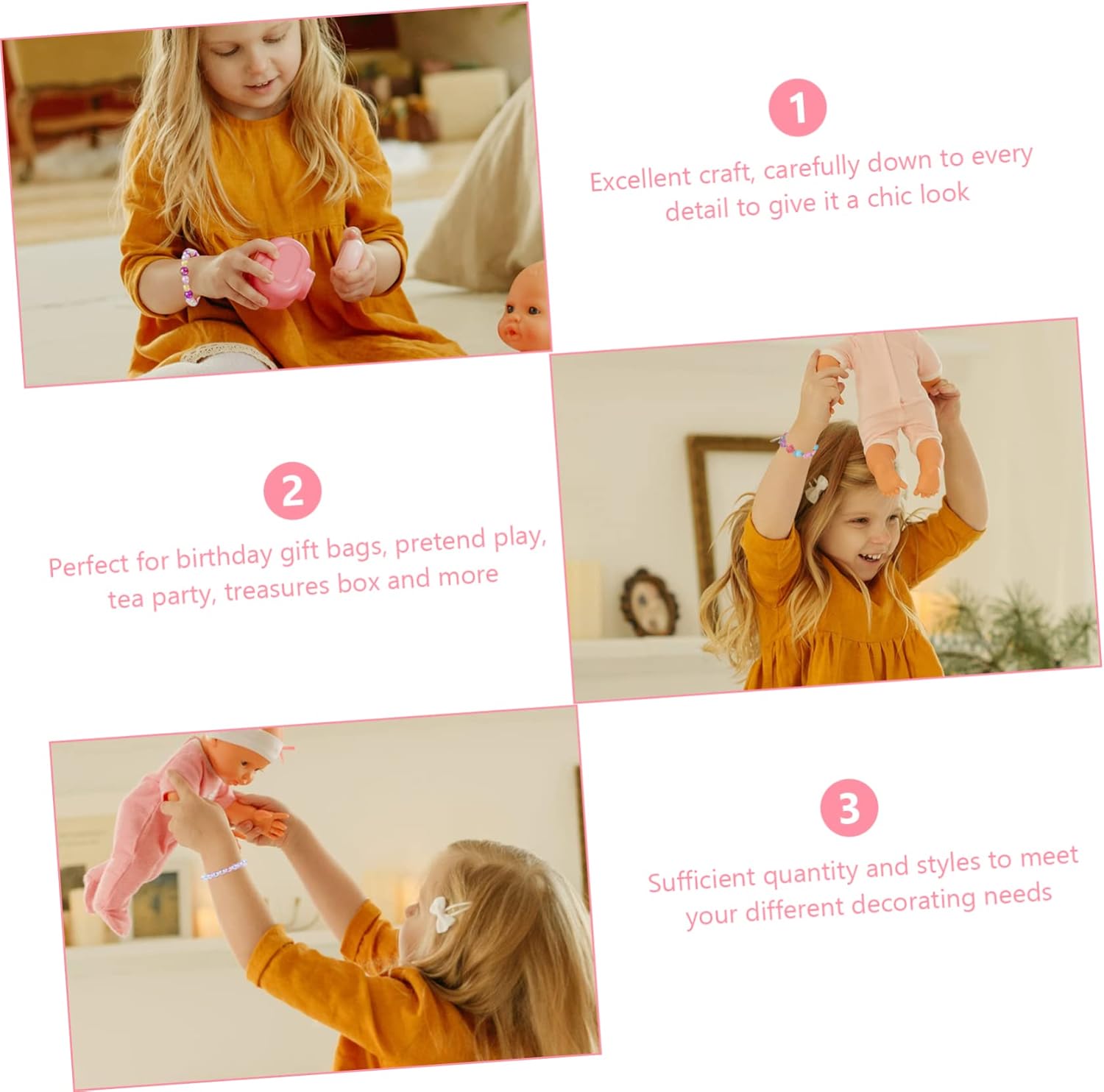 1

Excellent craft, carefully down to every detail to give it a chic look

2

Perfect for birthday gift bags, pretend play, tea party, treasures box and more

3

Sufficient quantity and styles to meet your different decorating needs