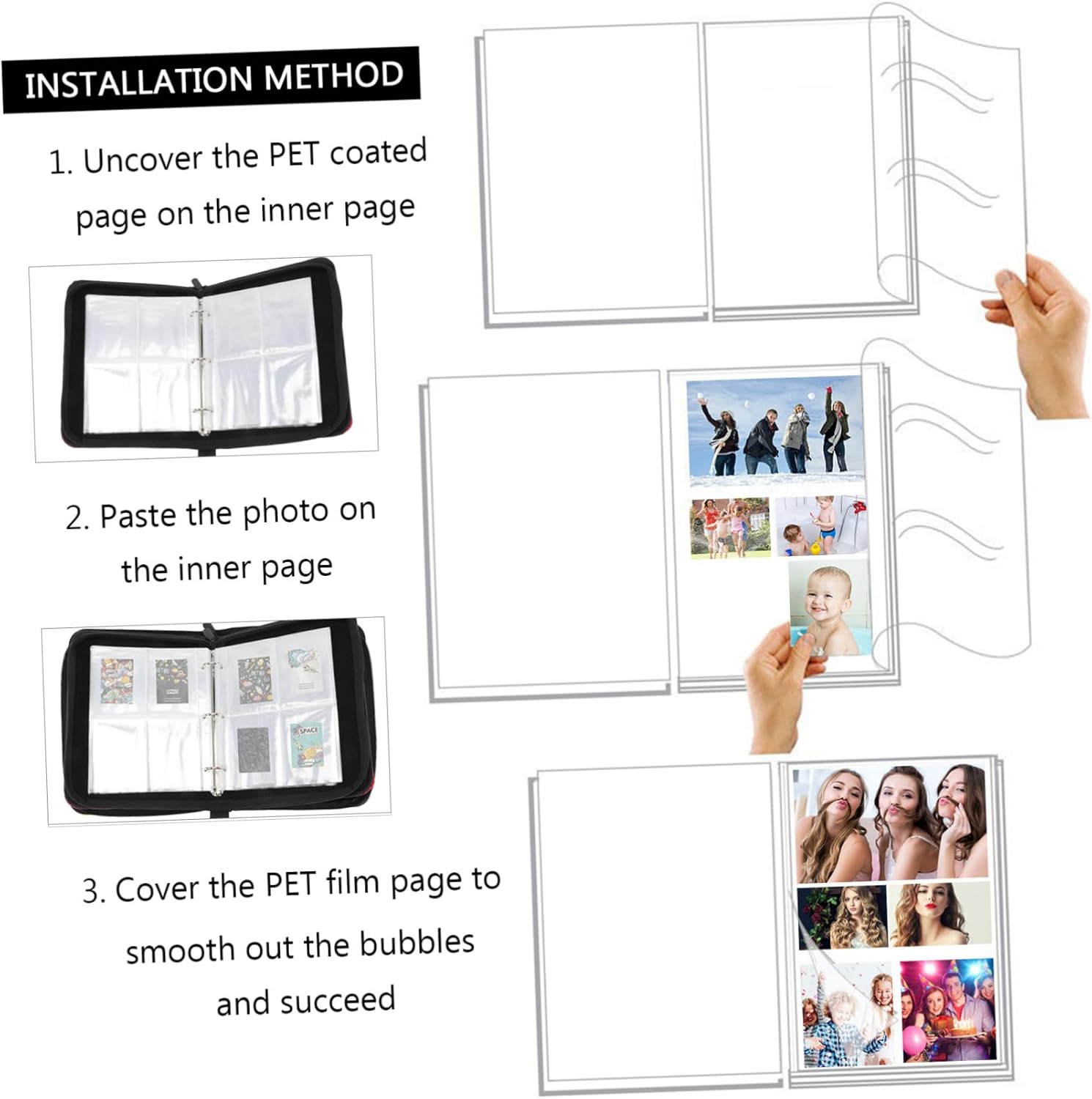 INSTALLATION METHOD

1. Uncover the PET coated page on the inner page

2. Paste the photo on the inner page

SPACE

3. Cover the PET film page to smooth out the bubbles and succeed