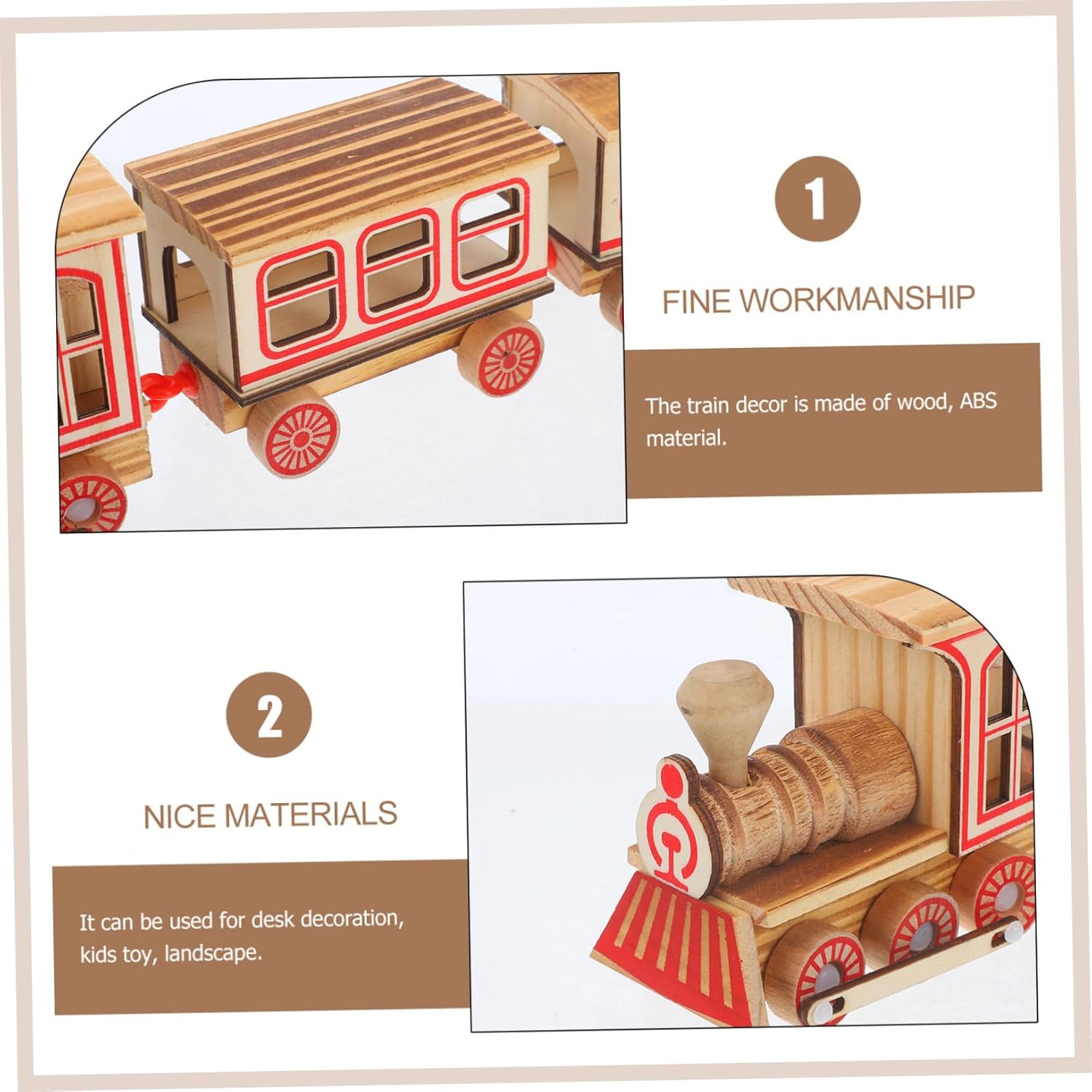 1

FINE WORKMANSHIP

The train decor is made of wood, ABS material.

2

NICE MATERIALS

It can be used for desk decoration, kids toy, landscape.