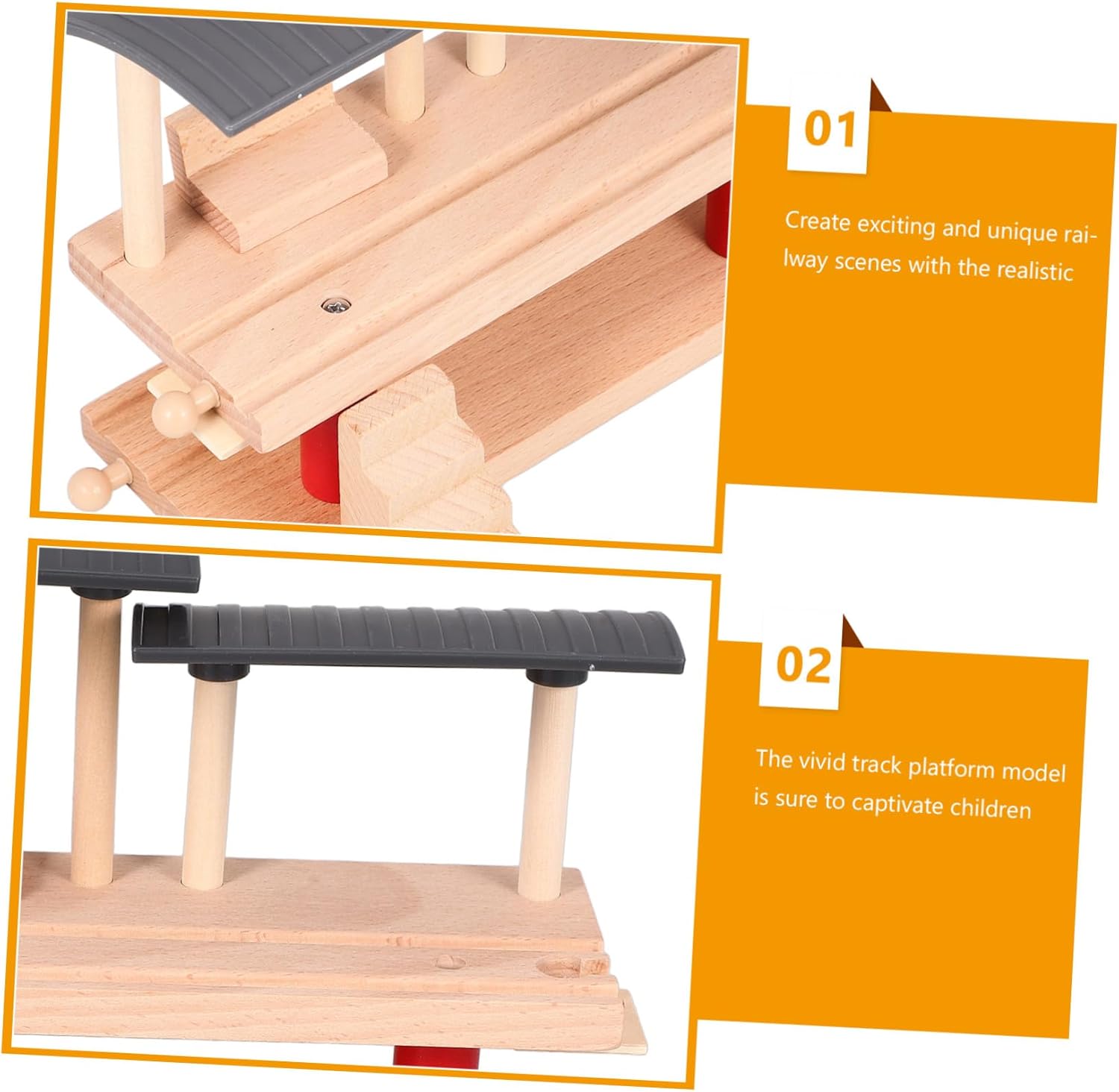 01

Create exciting and unique railway scenes with the realistic

02

The vivid track platform model is sure to captivate children