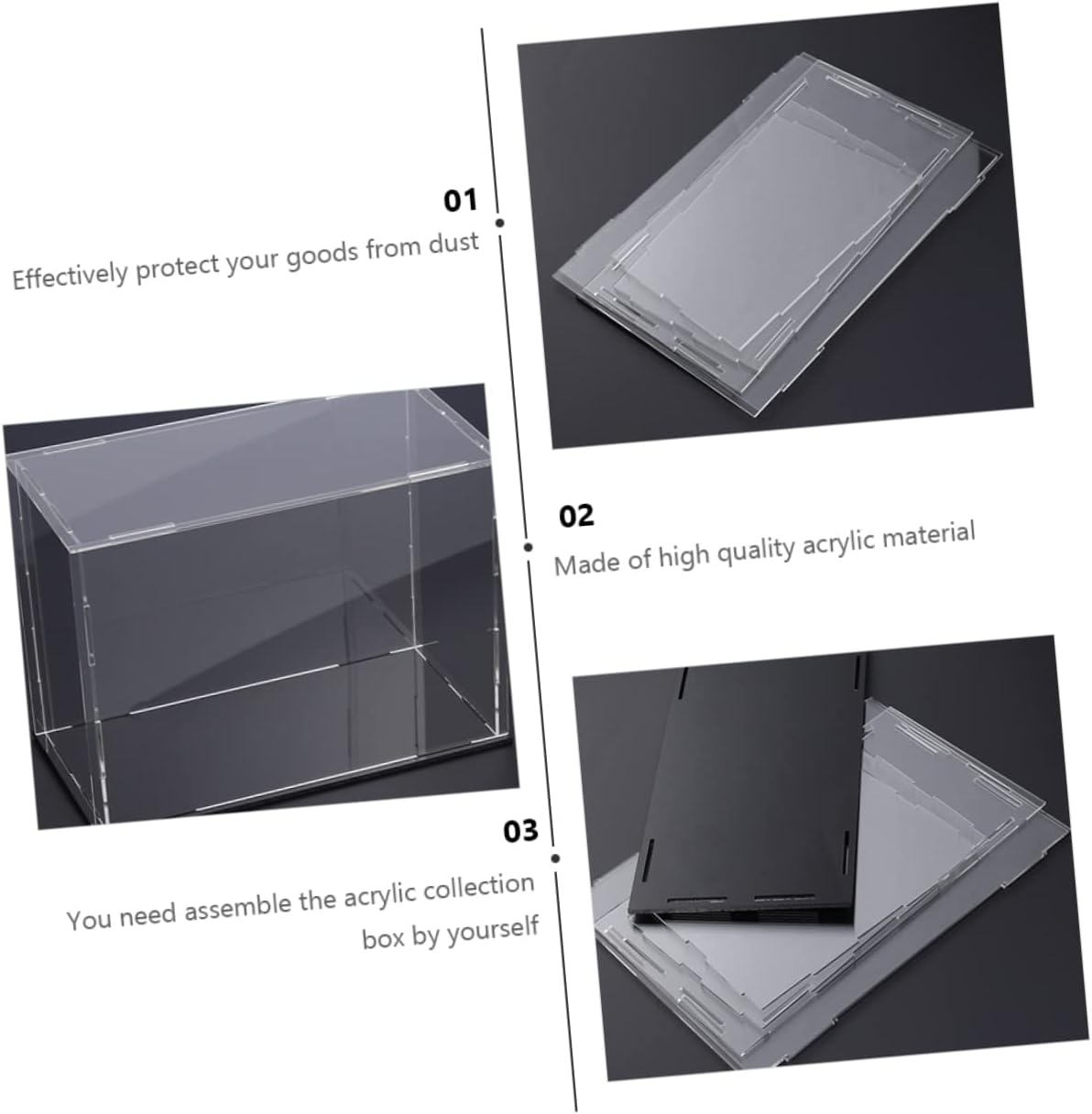 01
Effectively protect your goods from dust

02
Made of high quality acrylic material

03
You need assemble the acrylic collection box by yourself