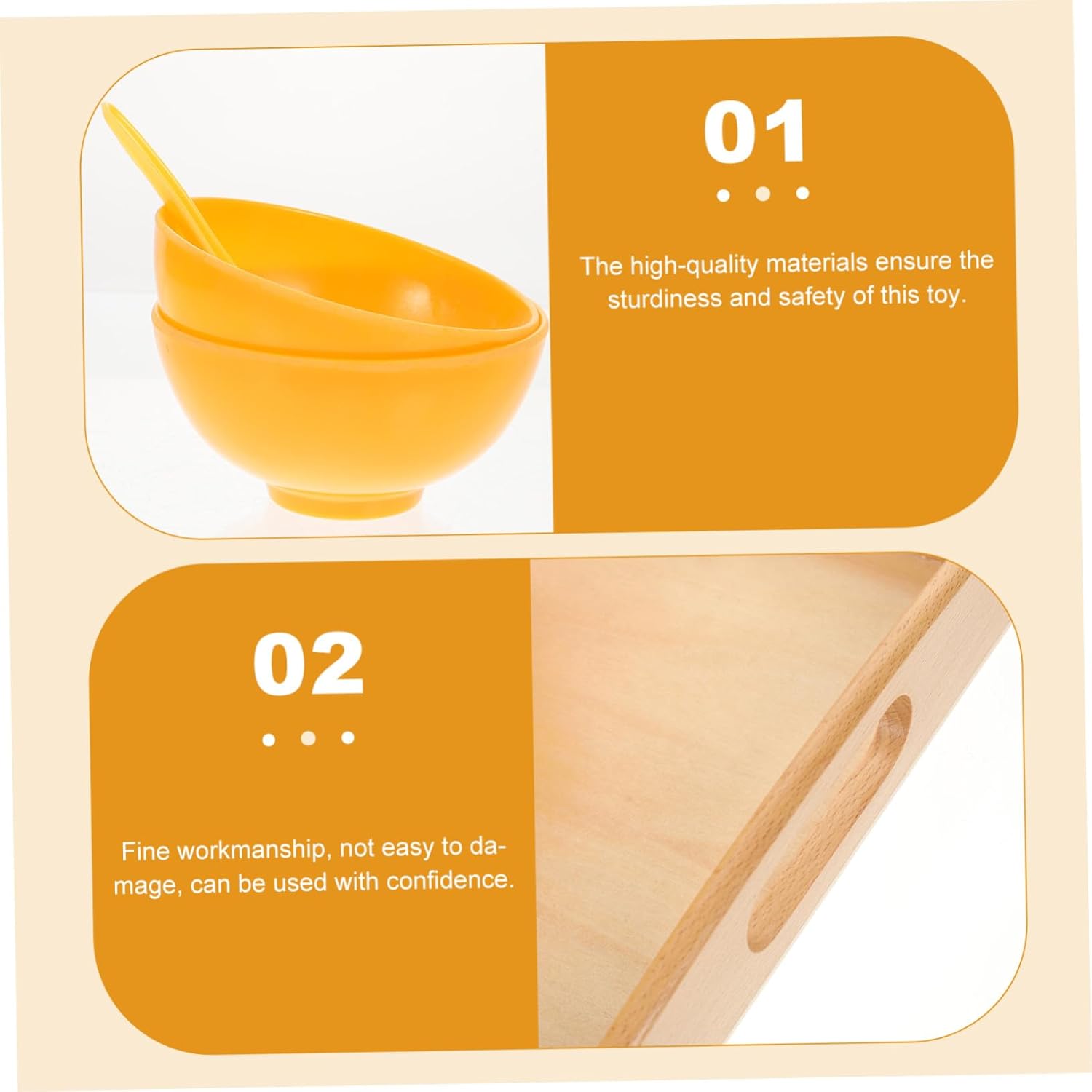 01

The high-quality materials ensure the sturdiness and safety of this toy.

02

Fine workmanship, not easy to damage, can be used with confidence.