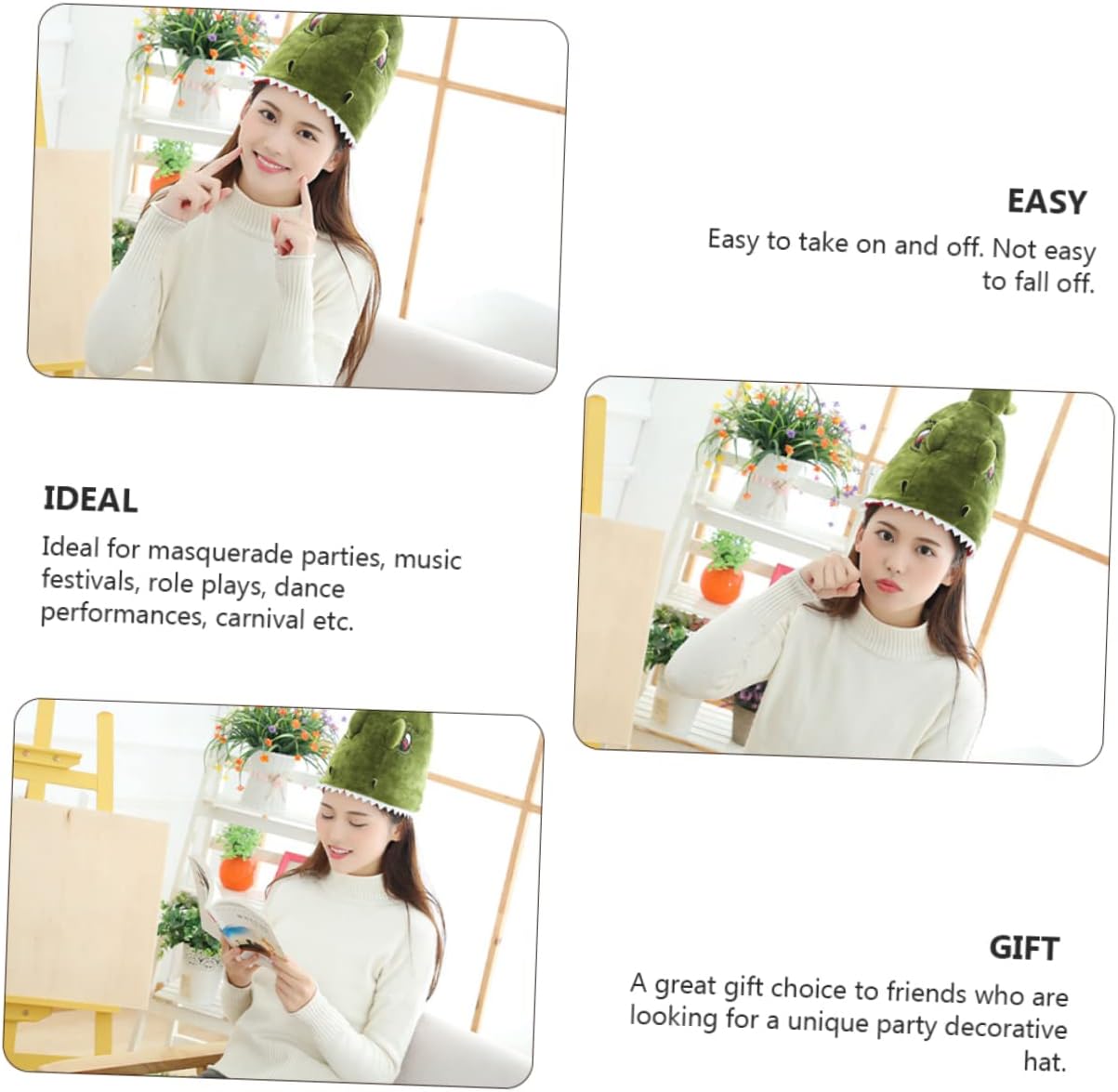 EASY

Easy to take on and off. Not easy to fall off.

IDEAL

Ideal for masquerade parties, music festivals, role plays, dance performances, carnival etc.

GIFT

A great gift choice to friends who are looking for a unique party decorative hat.