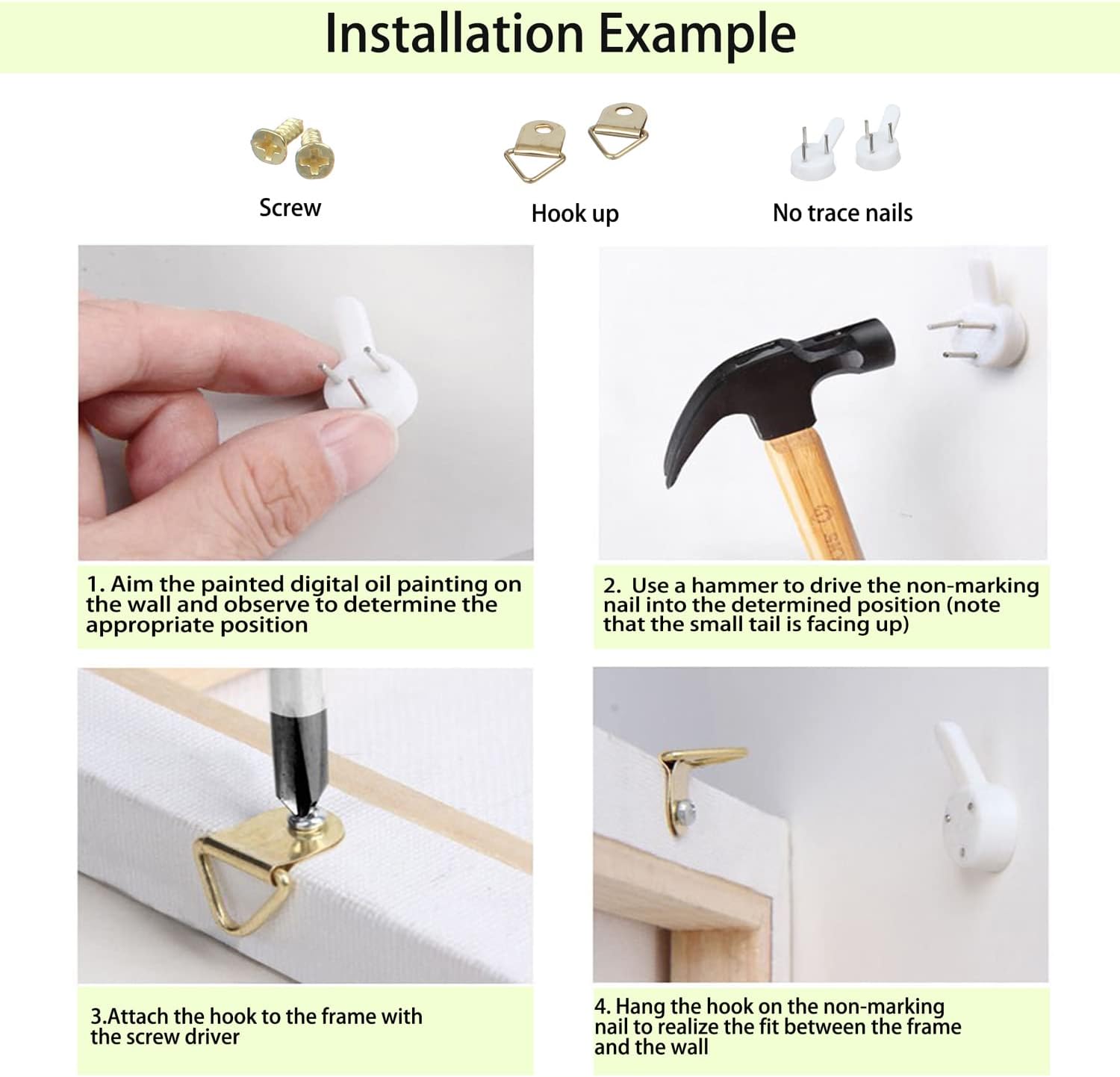 Installation Example

Screw

Hook up

No trace nails

1. Aim the painted digital oil painting on the wall and observe to determine the appropriate position

2. Use a hammer to drive the non-marking nail into the determined position (note that the small tail is facing up)

3.Attach the hook to the frame with the screw driver

4. Hang the hook on the non-marking nail to realize the fit between the frame and the wall