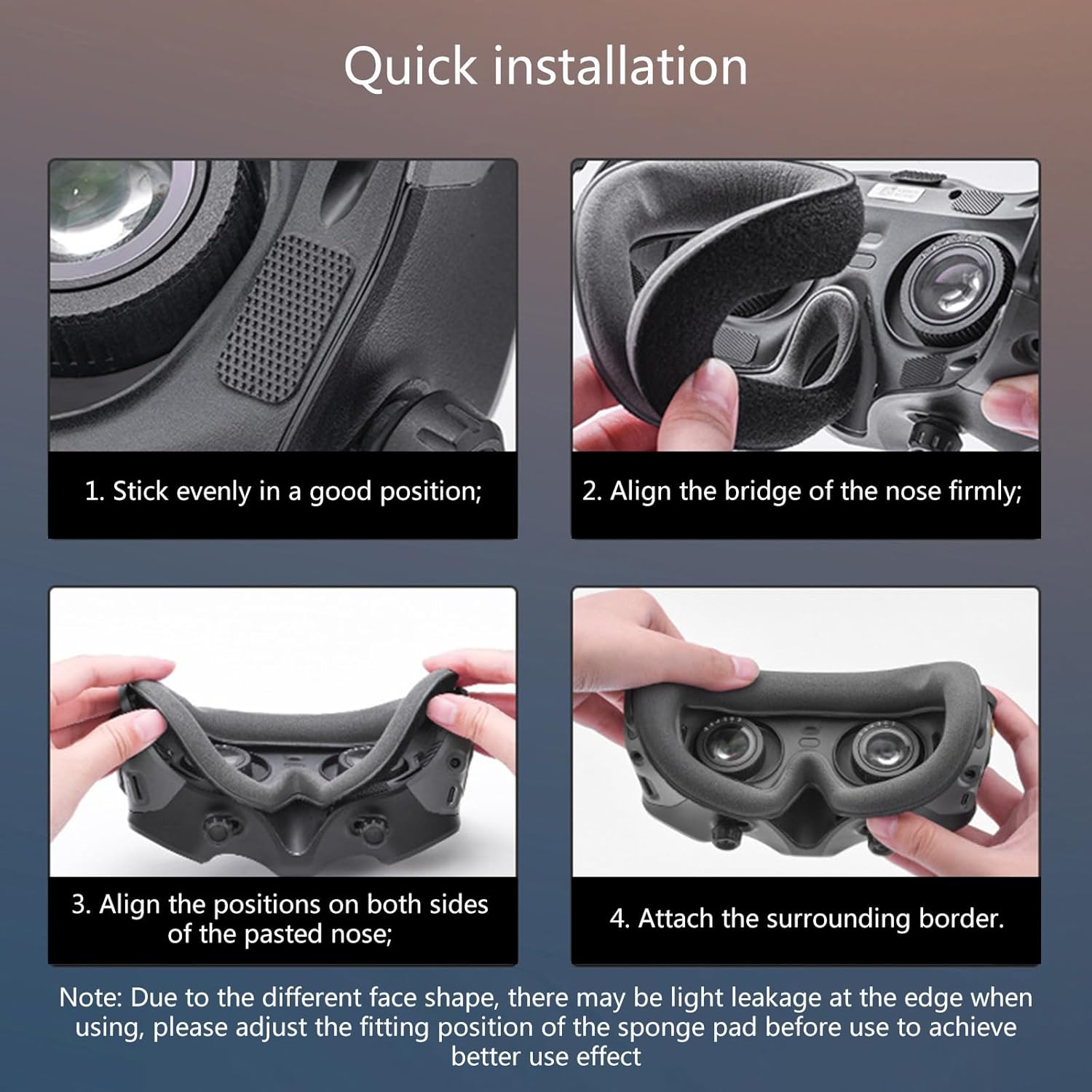 Quick installation

1. Stick evenly in a good position;

2. Align the bridge of the nose firmly;

3. Align the positions on both sides of the pasted nose;

4. Attach the surrounding border.

Note: Due to the different face shape, there may be light leakage at the edge when using, please adjust the fitting position of the sponge pad before use to achieve better use effect