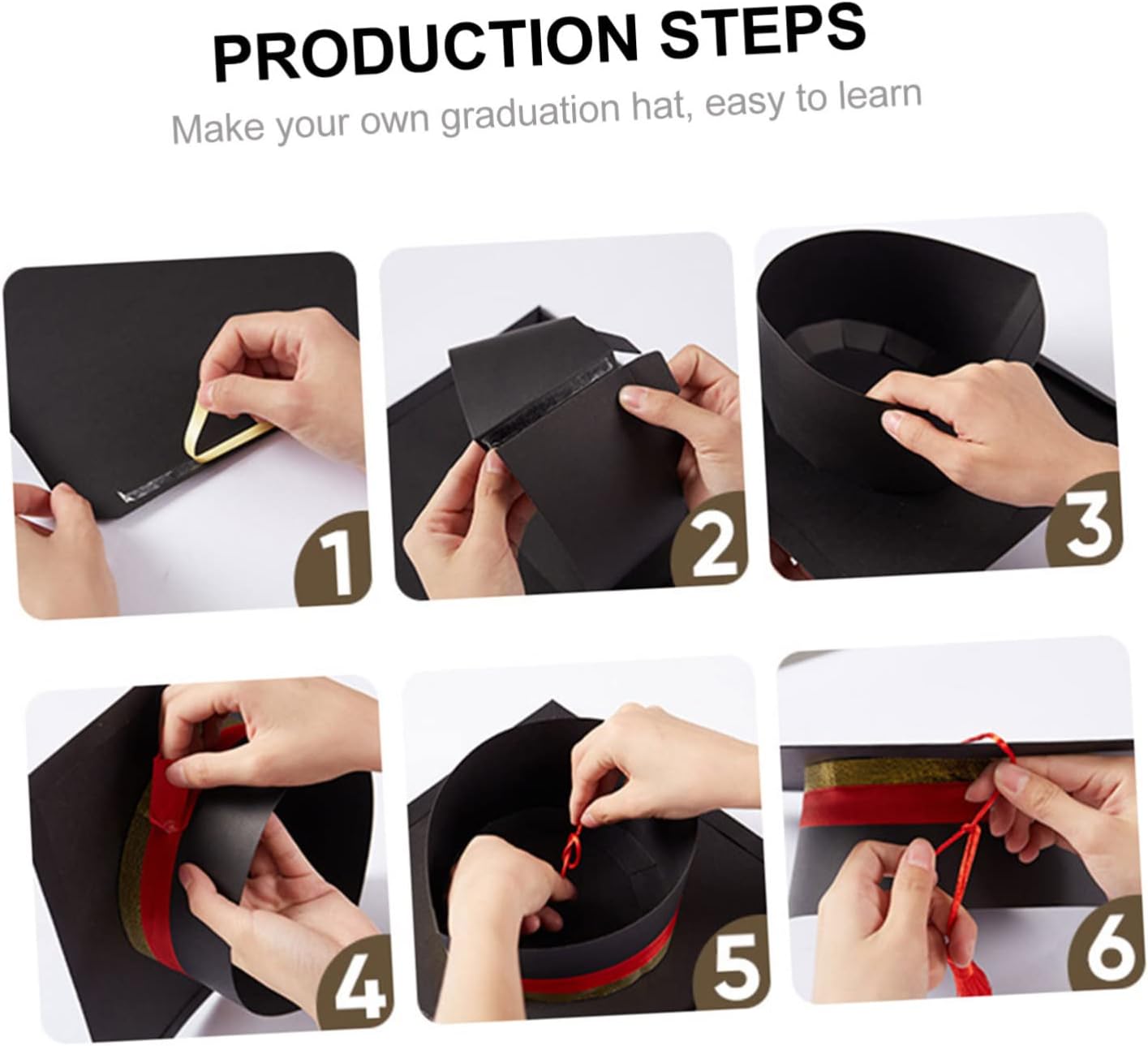 PRODUCTION STEPS

Make your own graduation hat, easy to learn

1

2

3

4

5

6