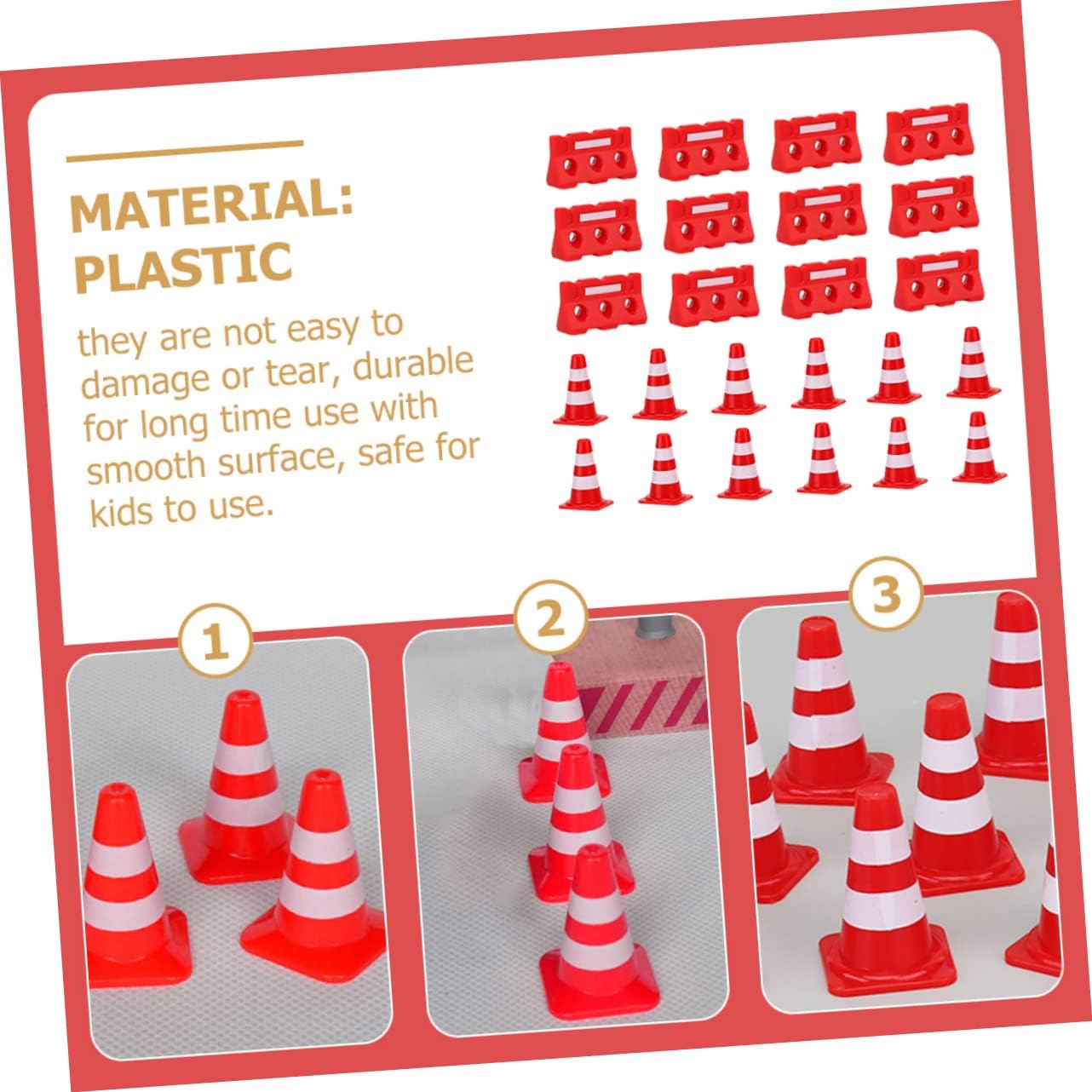 MATERIAL: PLASTIC

they are not easy to damage or tear, durable for long time use with smooth surface, safe for kids to use.

1

2

3