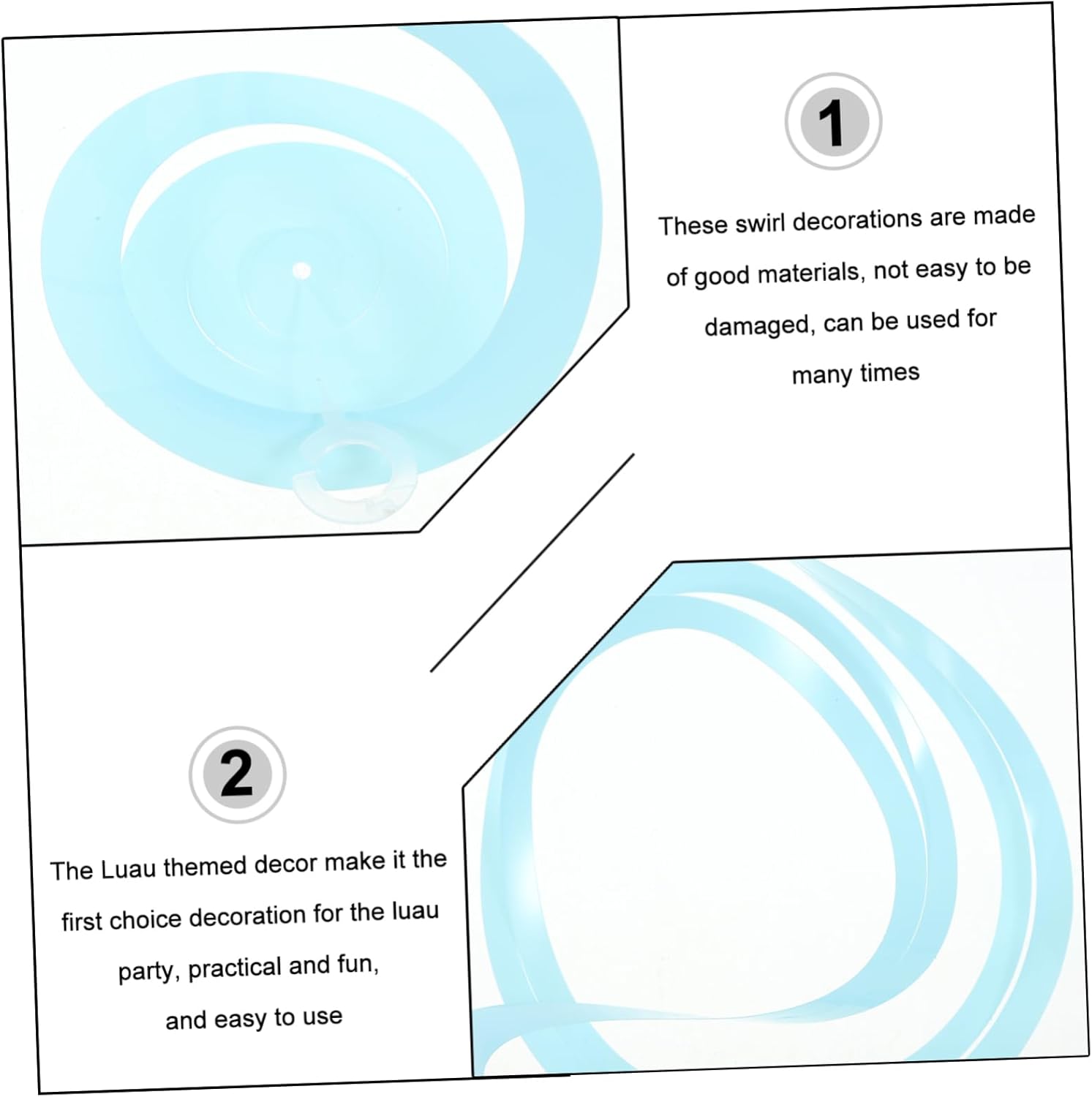 1

These swirl decorations are made of good materials, not easy to be damaged, can be used for many times

2

The Luau themed decor make it the first choice decoration for the luau party, practical and fun, and easy to use