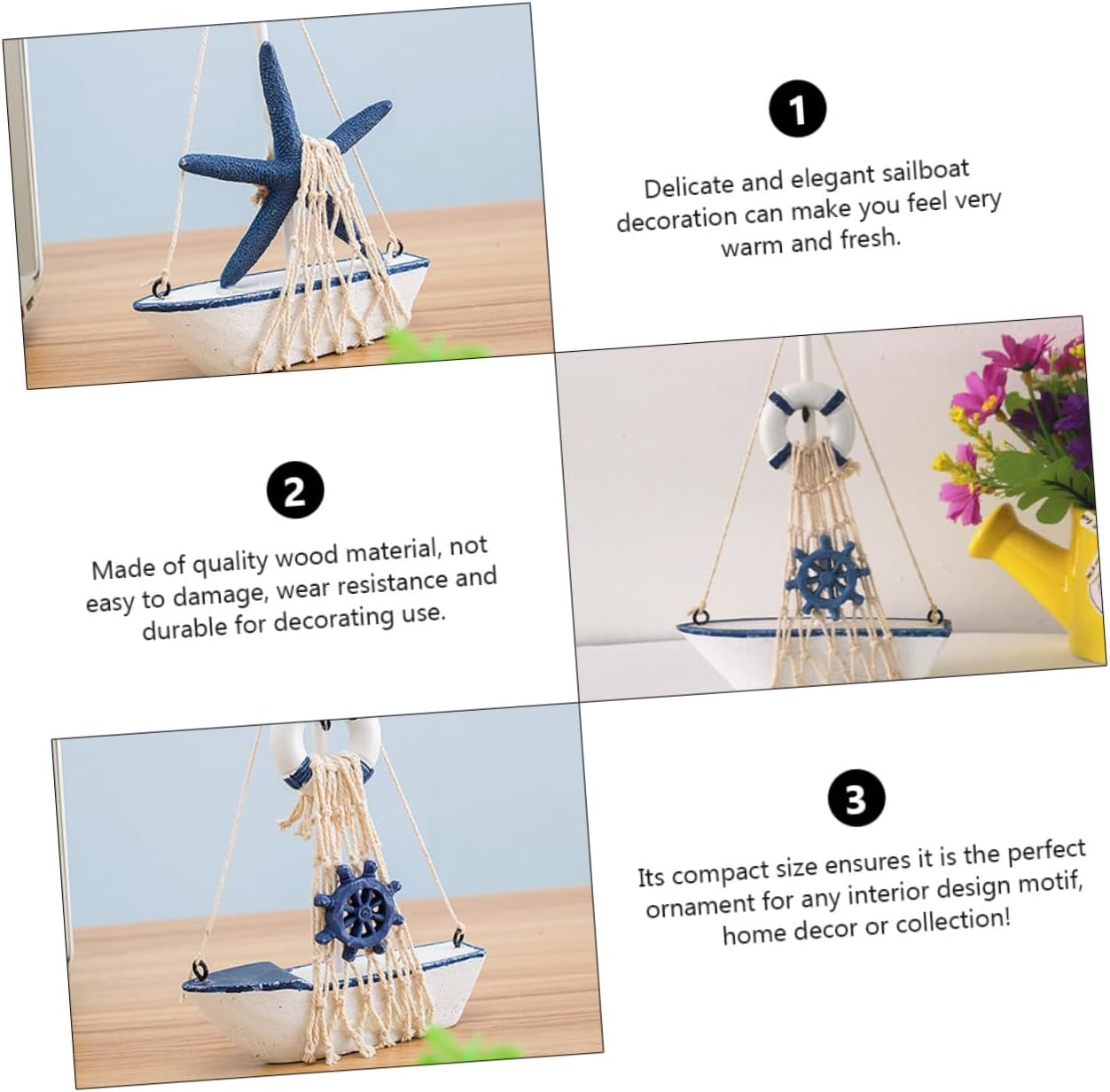 1

Delicate and elegant sailboat decoration can make you feel very warm and fresh.

2

Made of quality wood material, not easy to damage, wear resistance and durable for decorating use.

3

Its compact size ensures it is the perfect ornament for any interior design motif, home decor or collection!