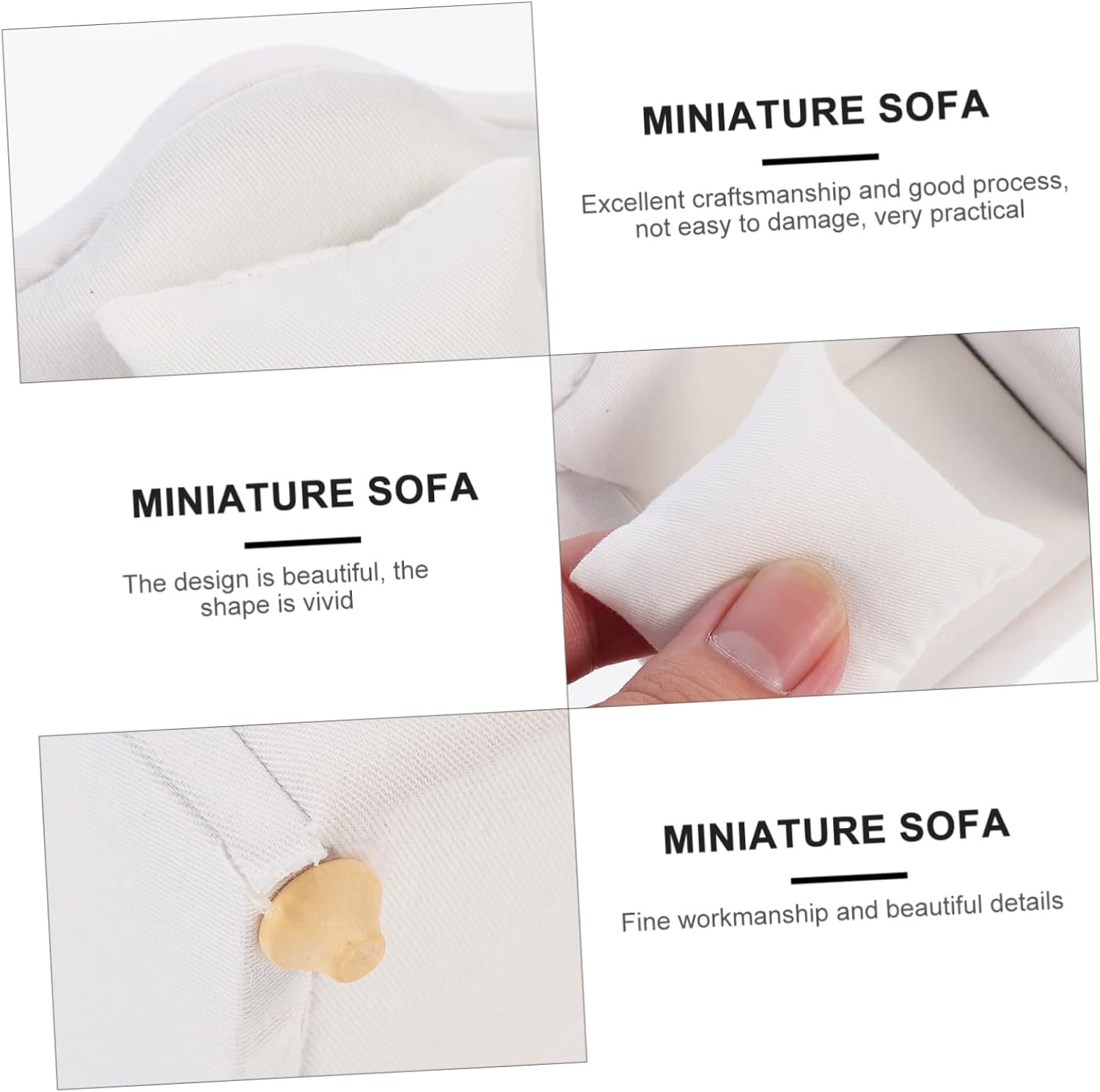 MINIATURE SOFA

Excellent craftsmanship and good process, not easy to damage, very practical

MINIATURE SOFA

The design is beautiful, the shape is vivid

MINIATURE SOFA

Fine workmanship and beautiful details