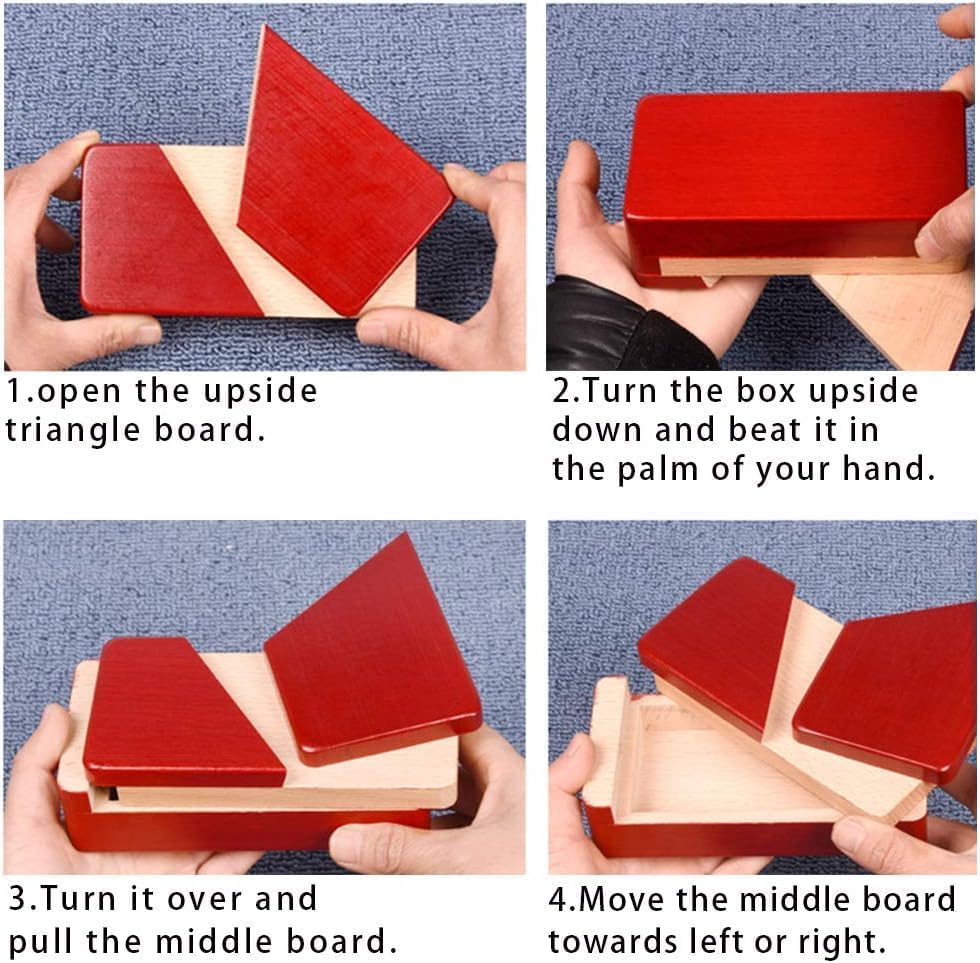 1.open the upside triangle board.

2.Turn the box upside down and beat it in the palm of your hand.

3.Turn it over and pull the middle board.

4.Move the middle board towards left or right.