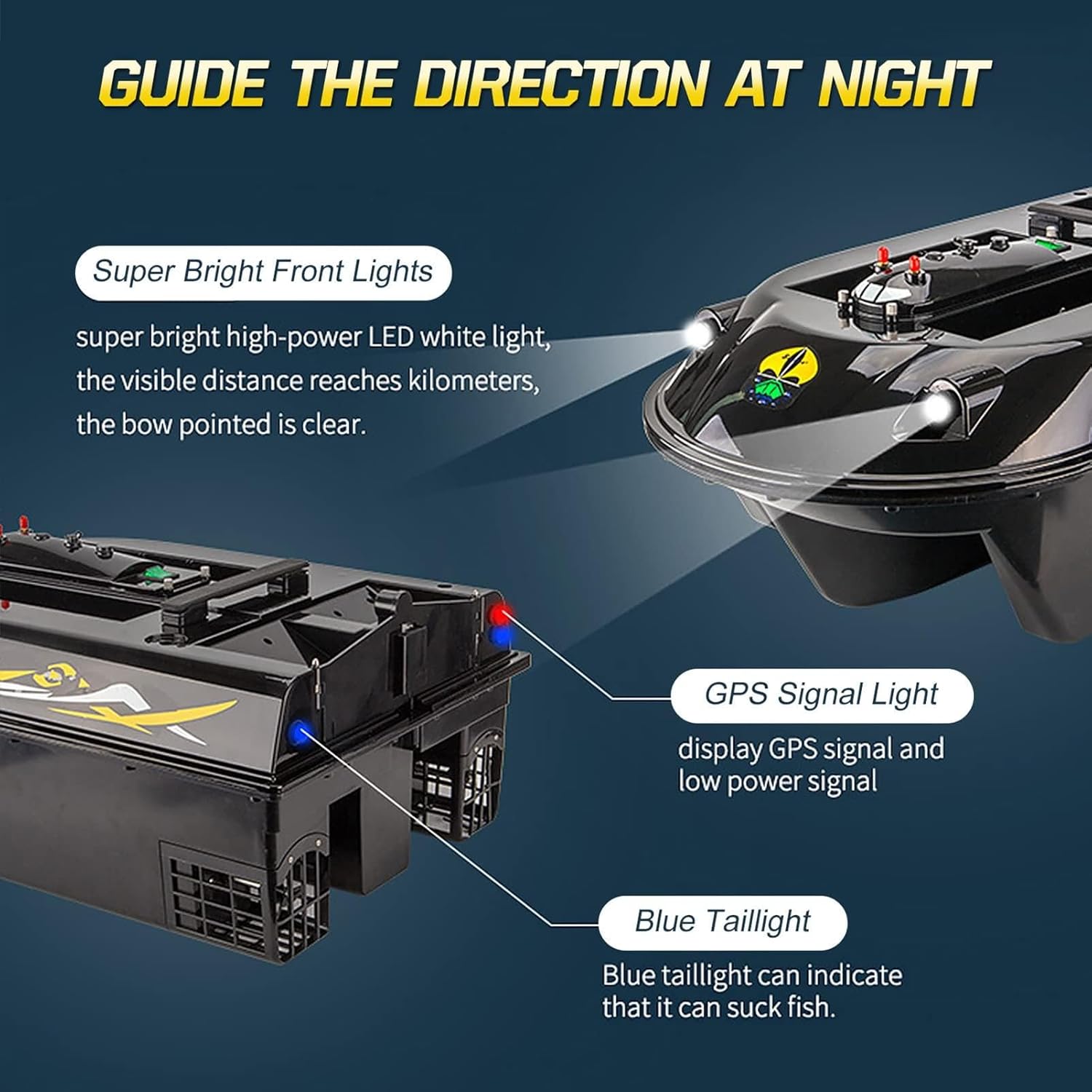 GUIDE THE DIRECTION AT NIGHT

Super Bright Front Lights

super bright high-power LED white light, the visible distance reaches kilometers, the bow pointed is clear.

GPS Signal Light

display GPS signal and low power signal

Blue Taillight

Blue taillight can indicate that it can suck fish.