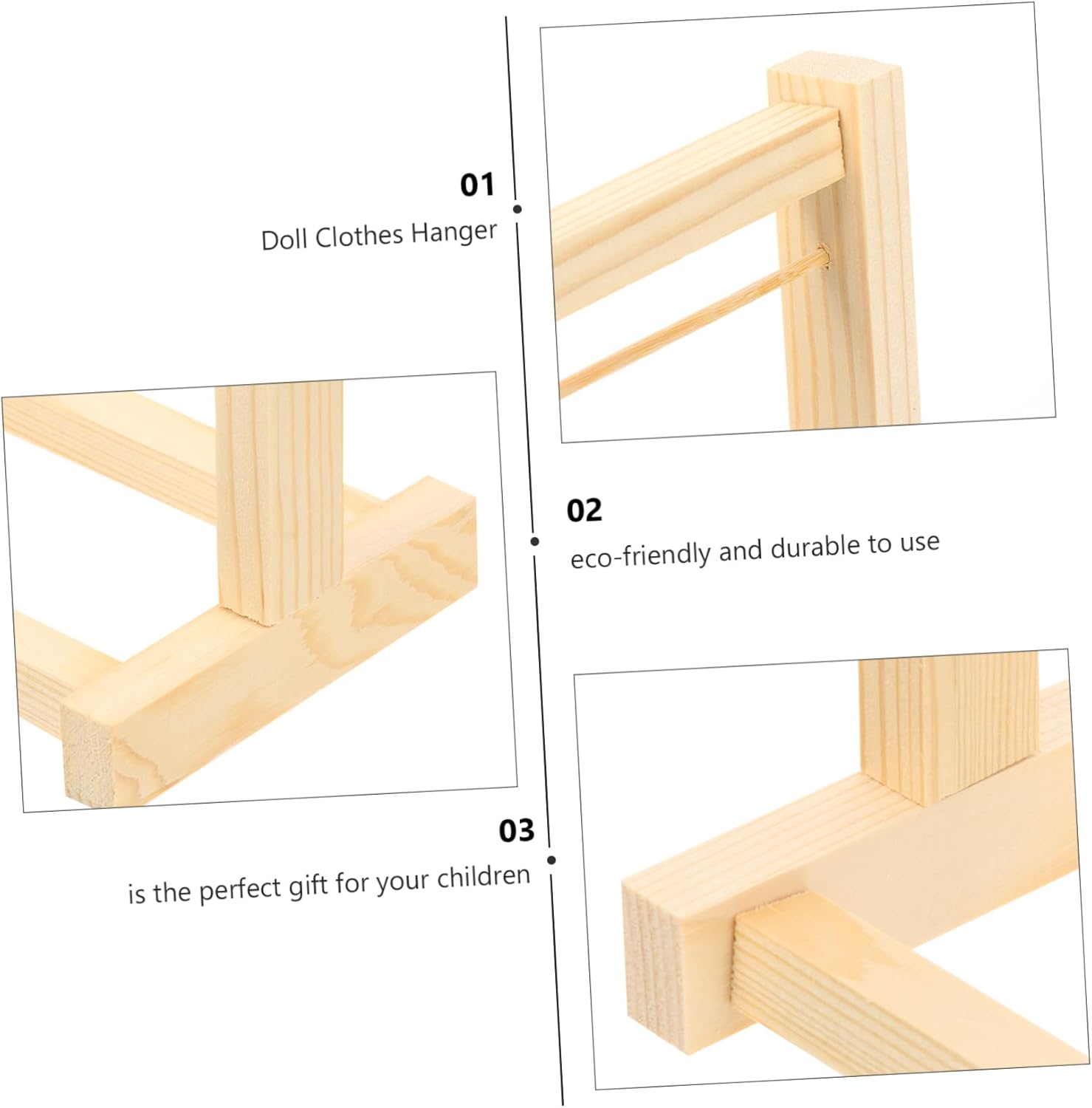 01
Doll Clothes Hanger

02
eco-friendly and durable to use

03
is the perfect gift for your children