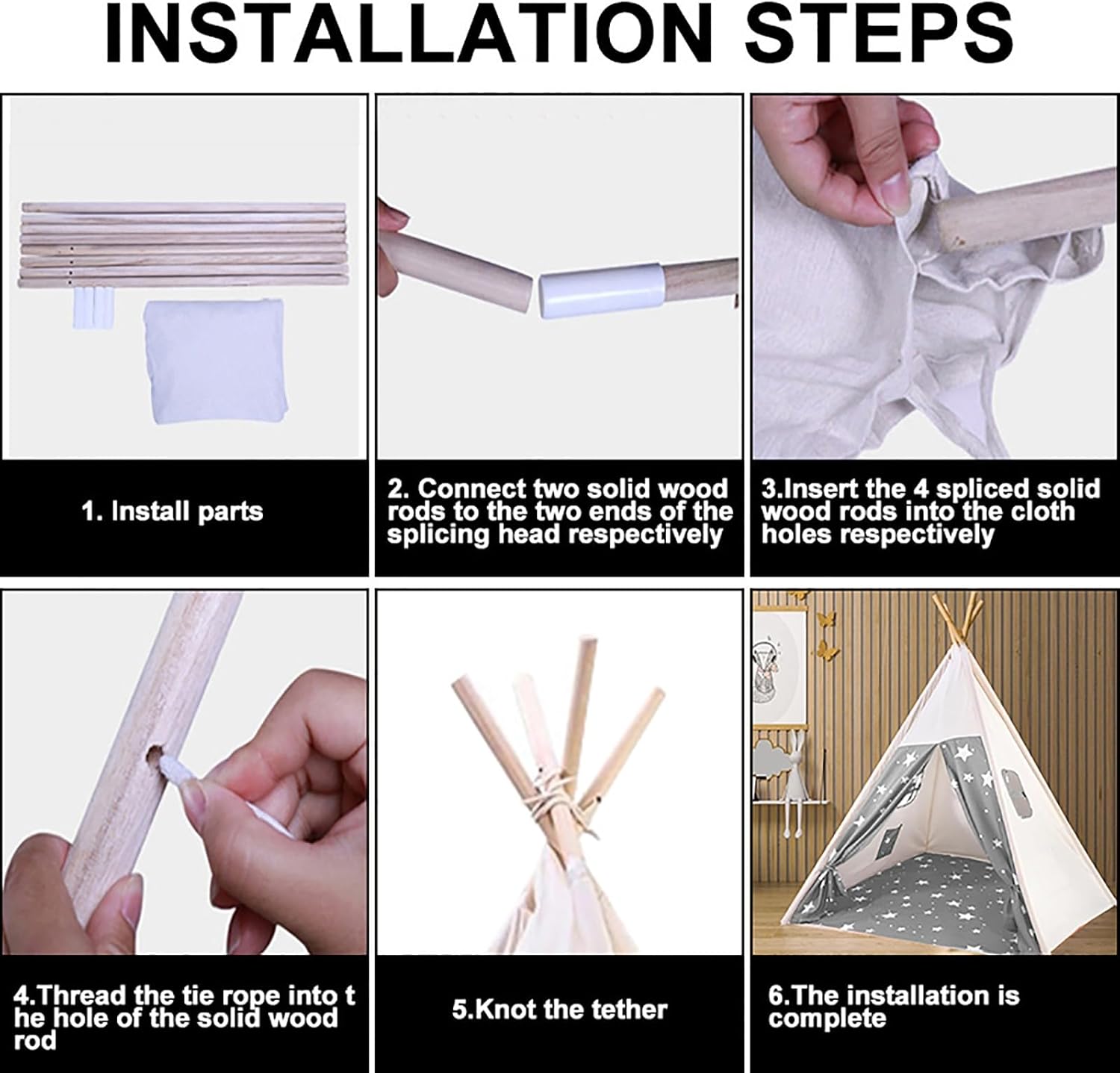 INSTALLATION STEPS

1. Install parts

2. Connect two solid wood rods to the two ends of the splicing head respectively

3.Insert the 4 spliced solid wood rods into the cloth holes respectively

4.Thread the tie rope into t he hole of the solid wood rod

5.Knot the tether

6.The installation is complete