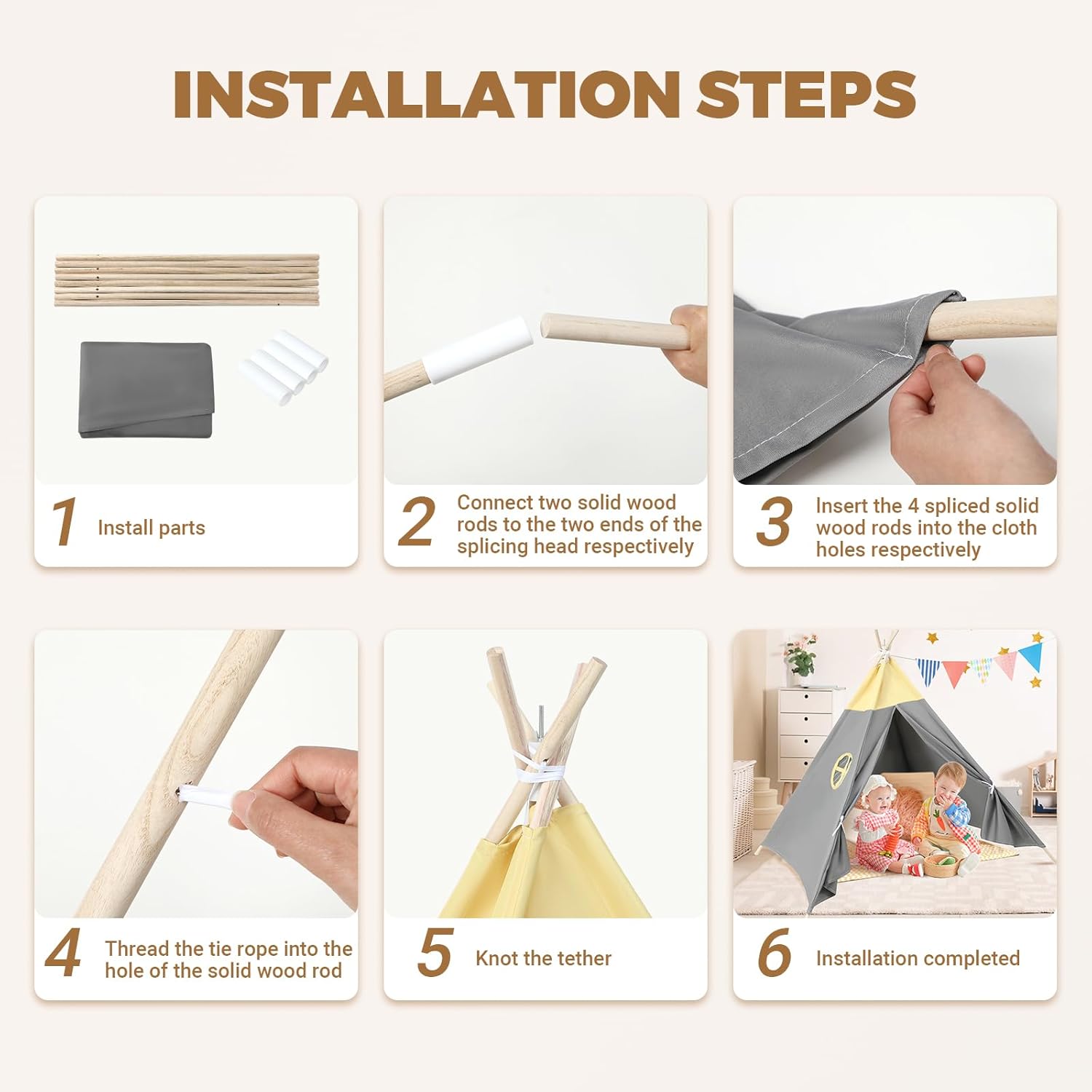 INSTALLATION STEPS

1 Install parts

2 Connect two solid wood rods to the two ends of the splicing head respectively

3 Insert the 4 spliced solid wood rods into the cloth holes respectively

4 Thread the tie rope into the hole of the solid wood rod

5 Knot the tether

6 Installation completed