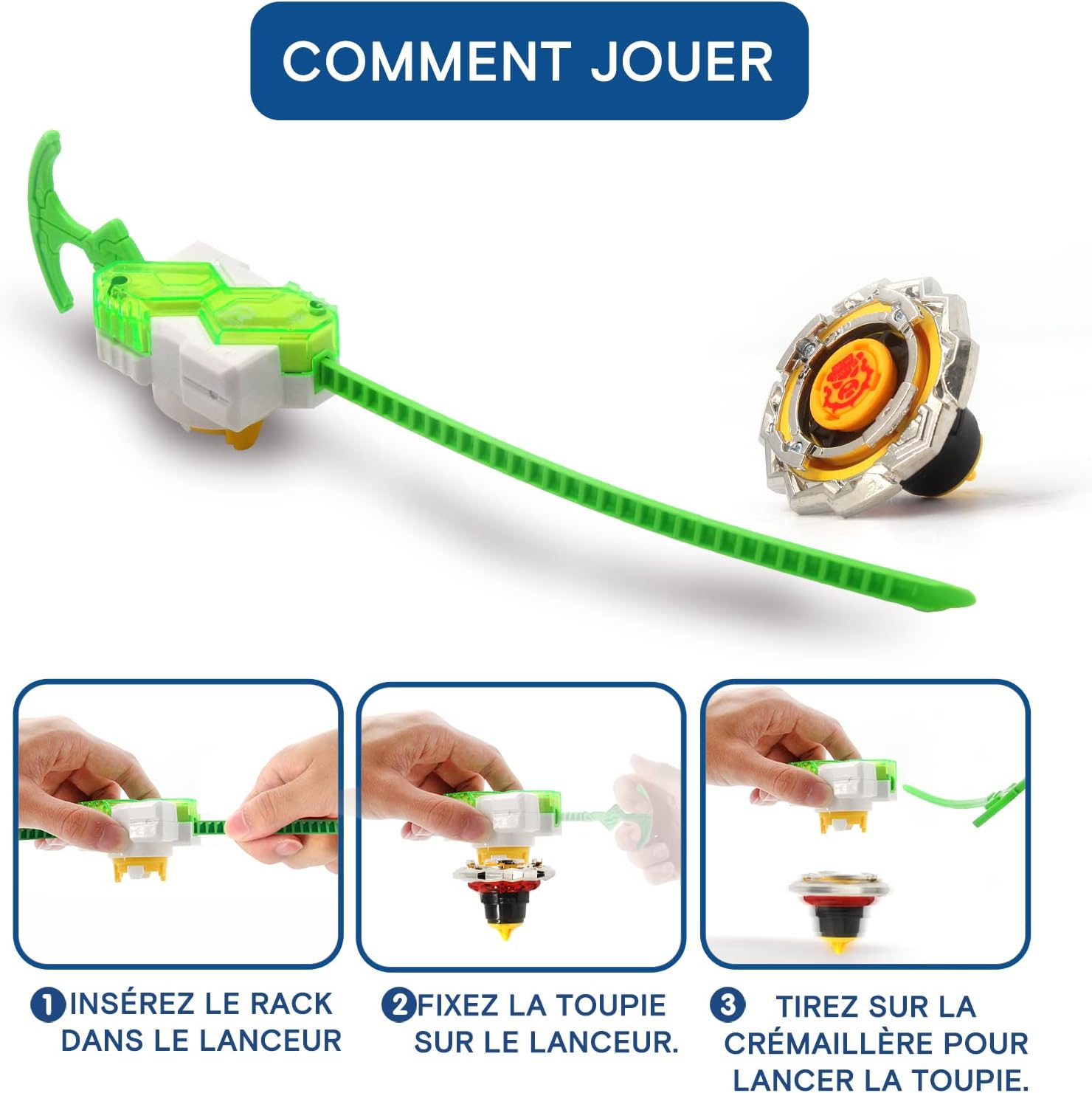 COMMENT JOUER

1 INSÉREZ LE RACK DANS LE LANCEUR

2 FIXEZ LA TOUPIE SUR LE LANCEUR.

3 TIREZ SUR LA CRÉMAILLÈRE POUR LANCER LA TOUPIE.