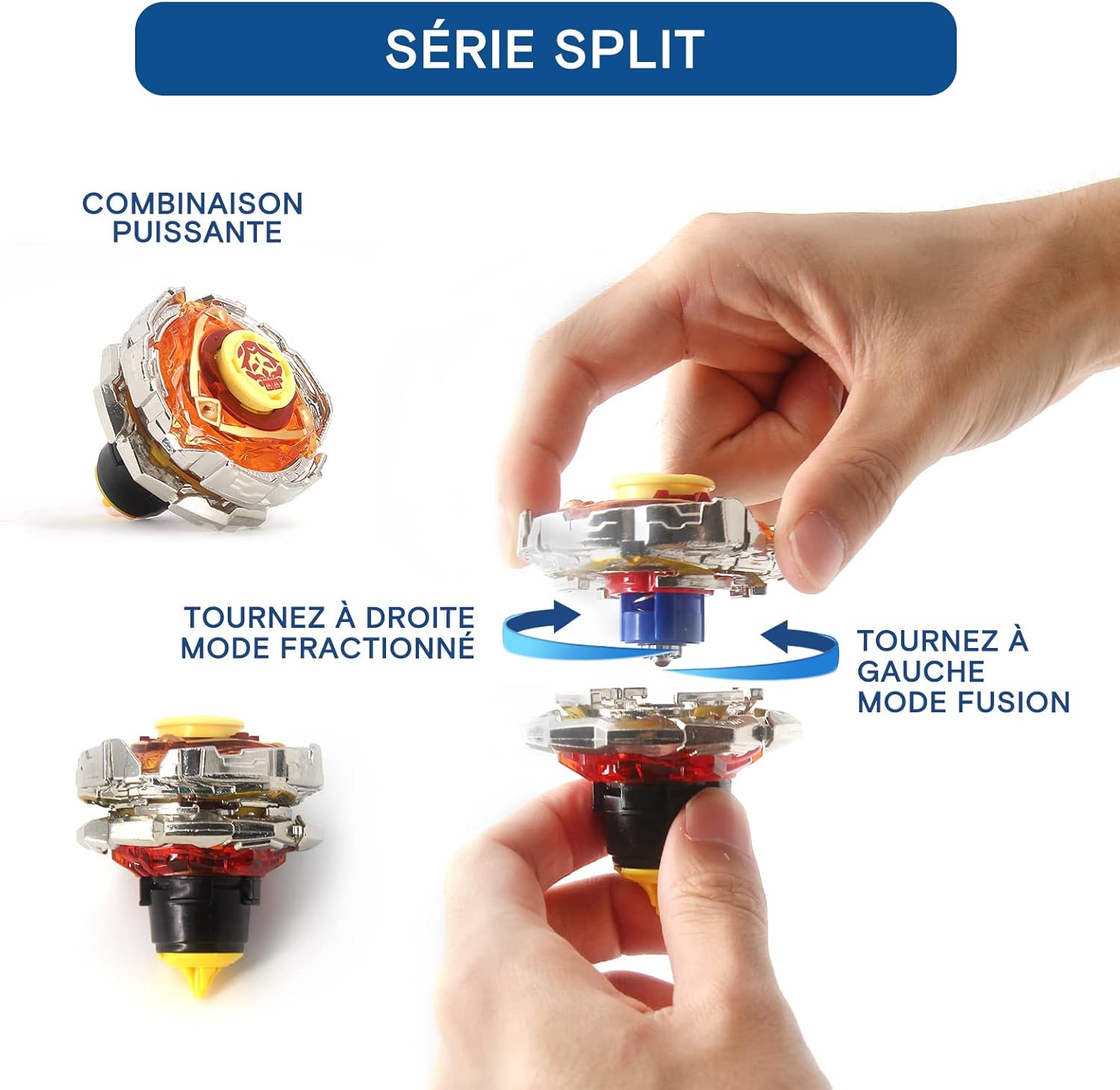 SÉRIE SPLIT

COMBINAISON PUISSANTE

TOURNEZ À DROITE MODE FRACTIONNÉ

TOURNEZ À GAUCHE MODE FUSION