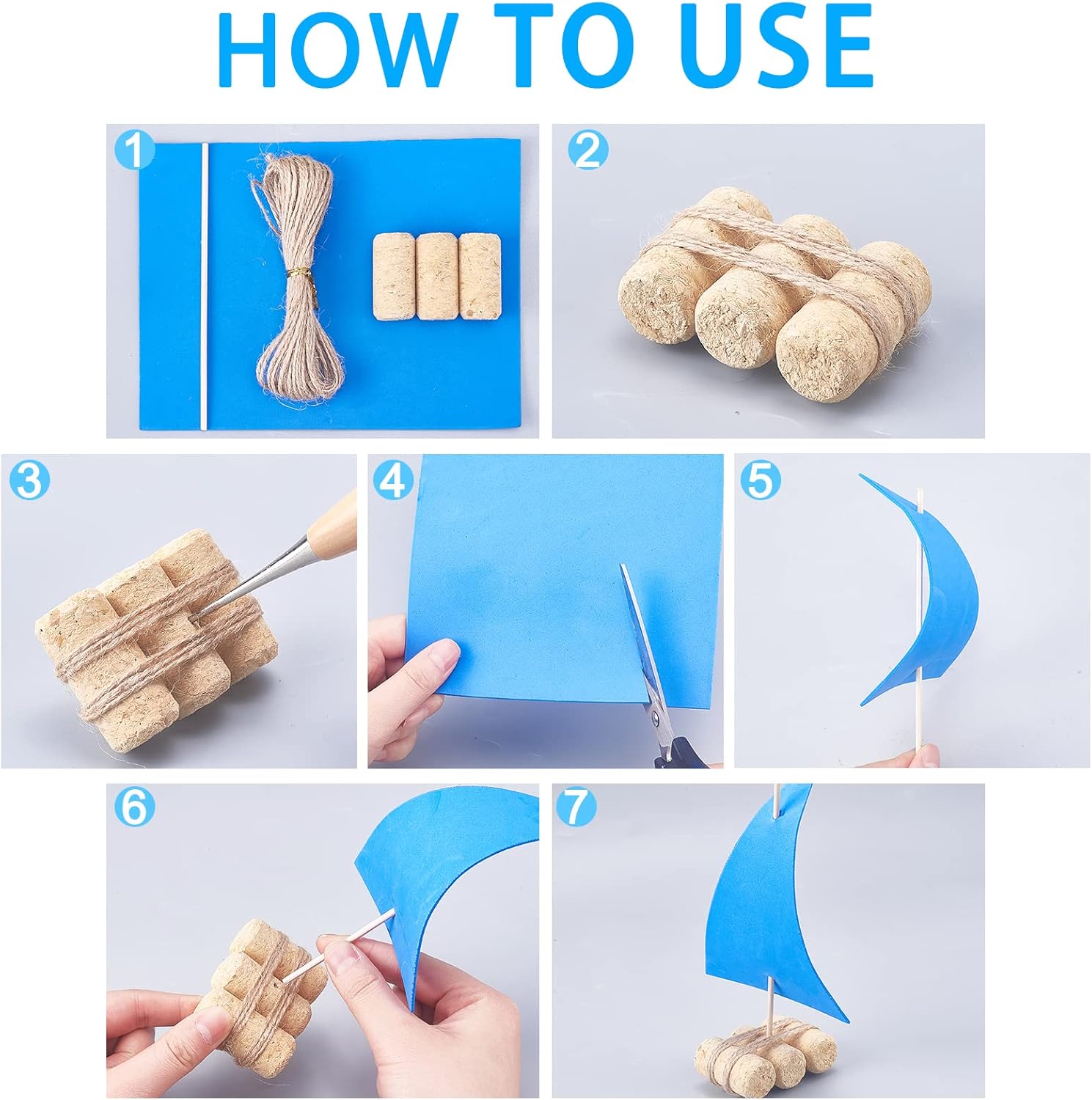 HOW TO USE

1

2

3

4

5

6

7