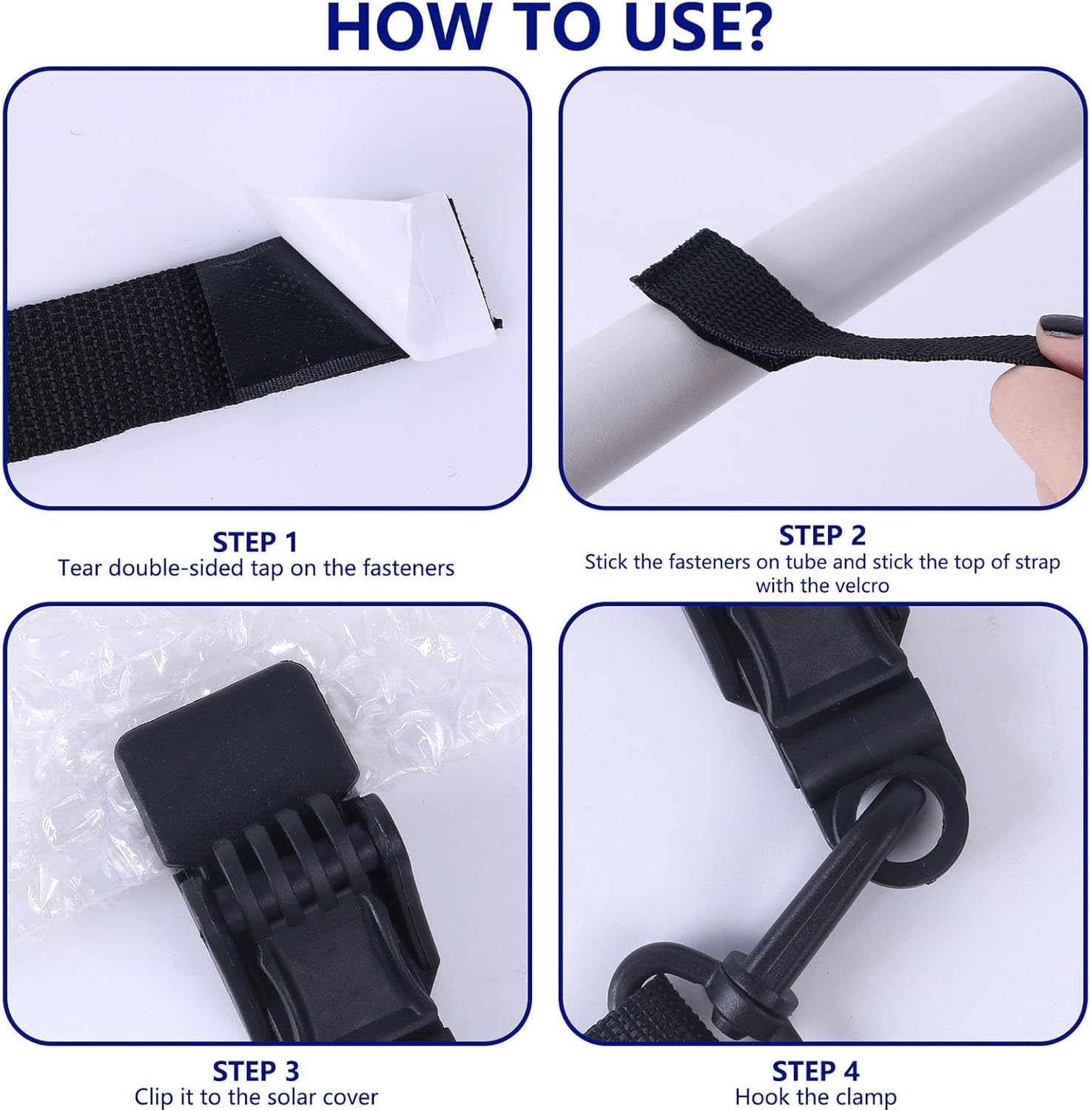 HOW TO USE?

STEP 1
Tear double-sided tap on the fasteners

STEP 2
Stick the fasteners on tube and stick the top of strap with the velcro

STEP 3
Clip it to the solar cover

STEP 4
Hook the clamp