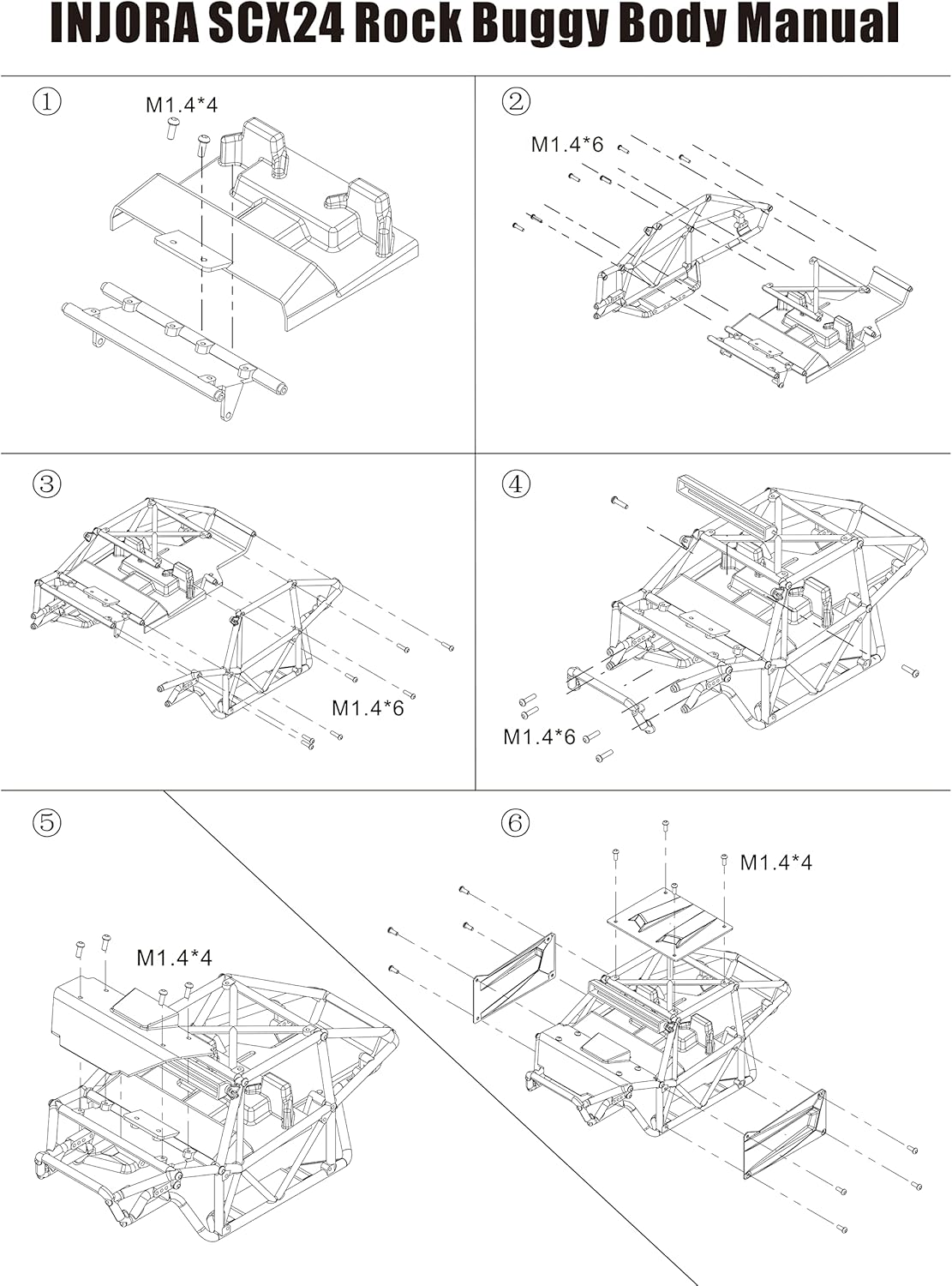 INJORA SCX24 Rock Buggy Body Manual

①
M1.4*4

②
M1.4*6

③
M1.4*6

④
M1.4*6

⑤
M1.4*4

⑥
M1.4*4