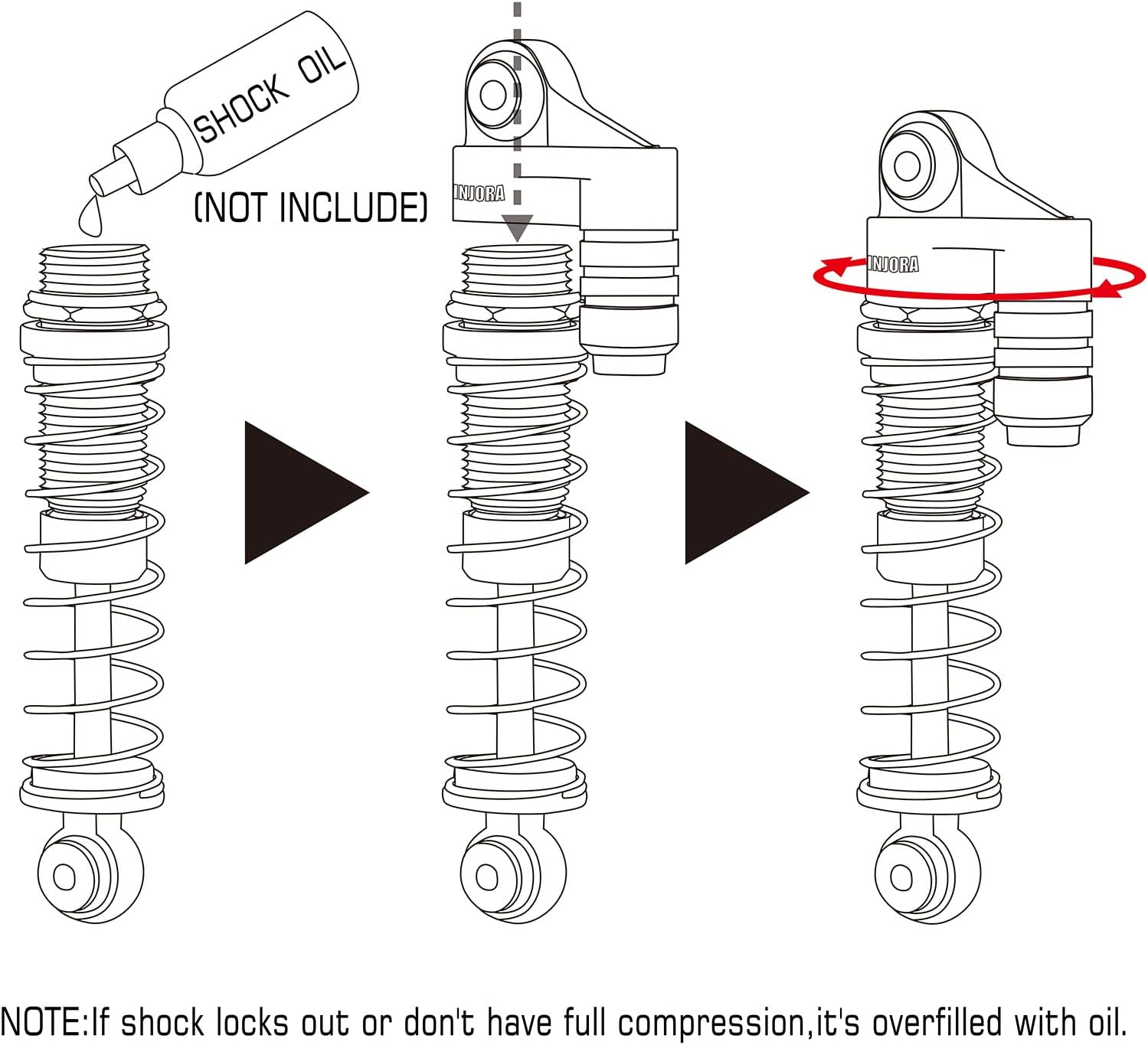 SHOCK OIL

(NOT INCLUDE)

INJORA

INJORA

NOTE:If shock locks out or don't have full compression,it's overfilled with oil.