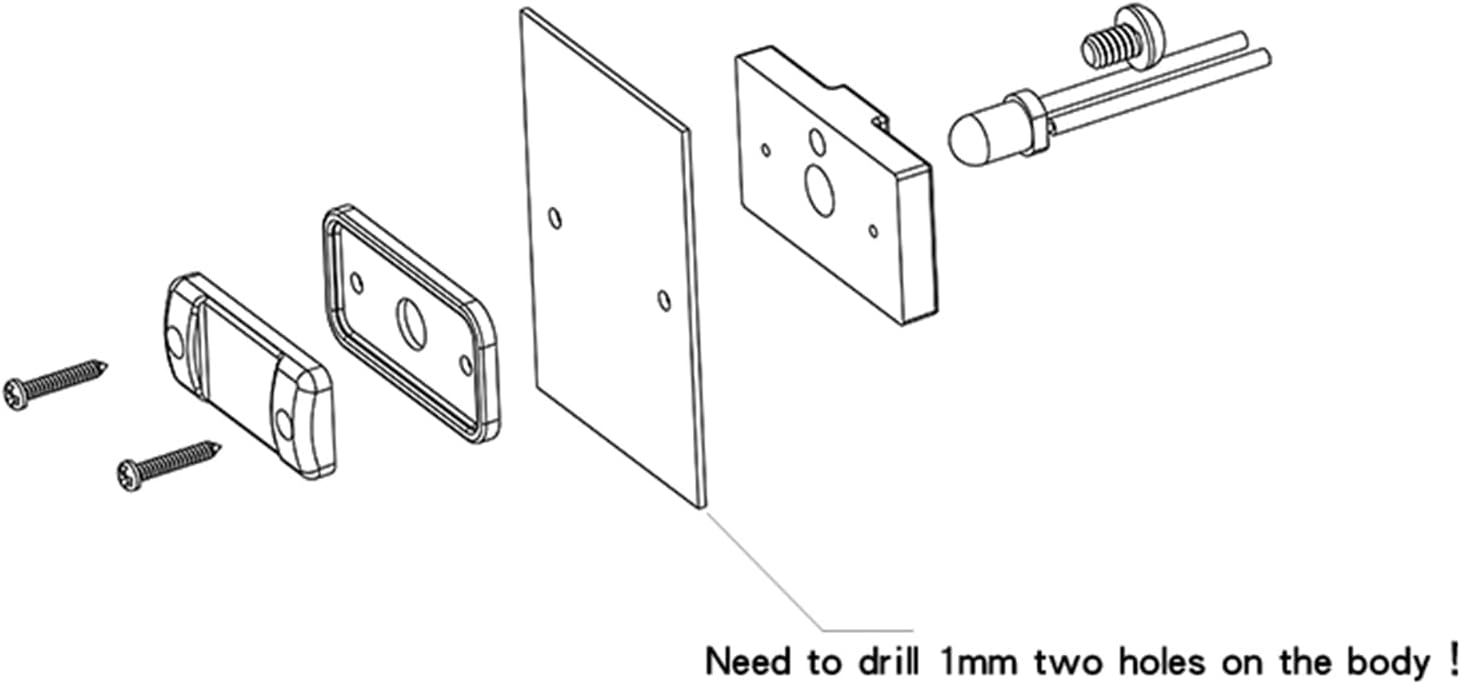 Need to drill 1mm two holes on the body !