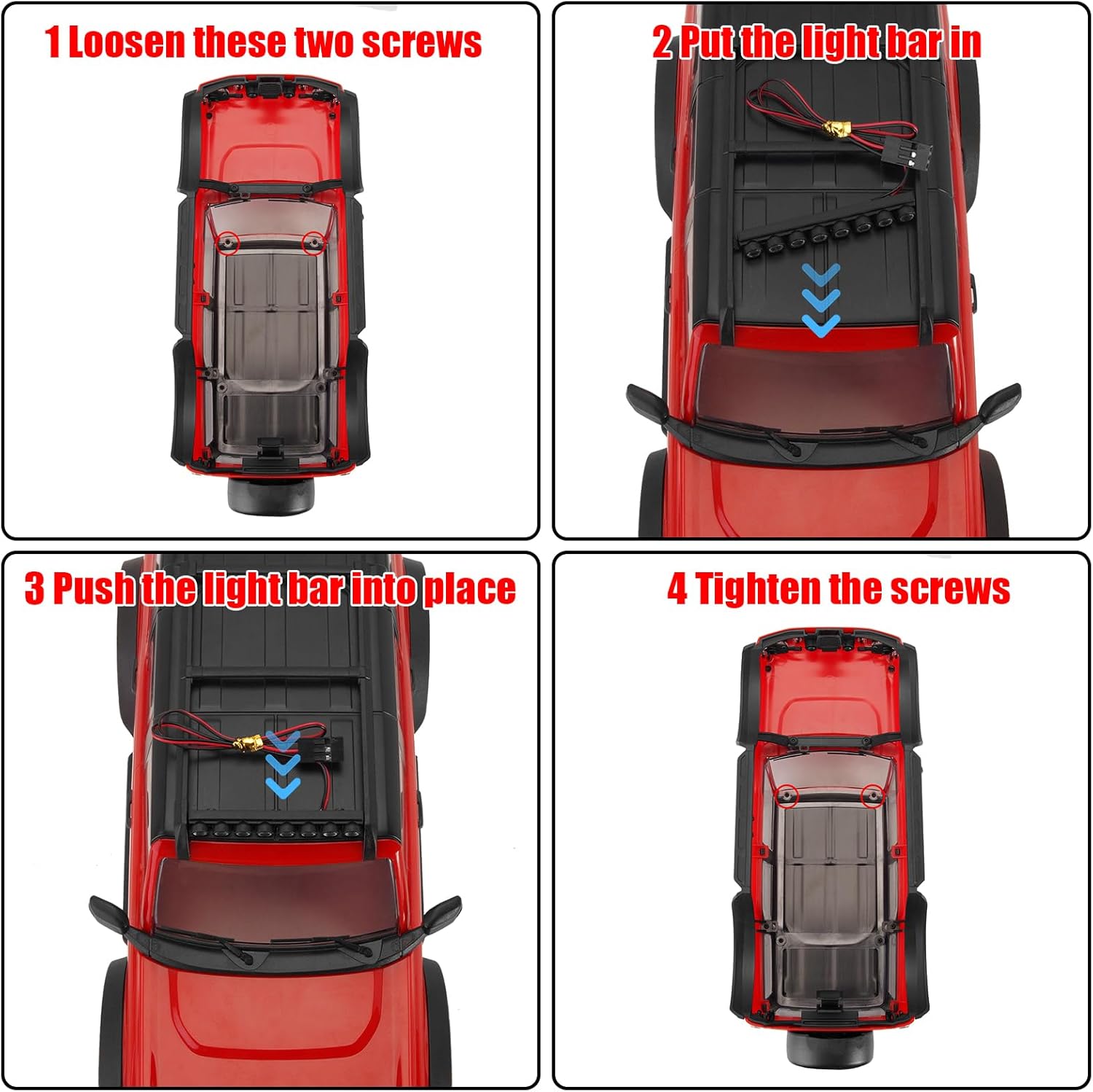 1 Loosen these two screws

2 Put the light bar in

3 Push the light bar into place

4 Tighten the screws