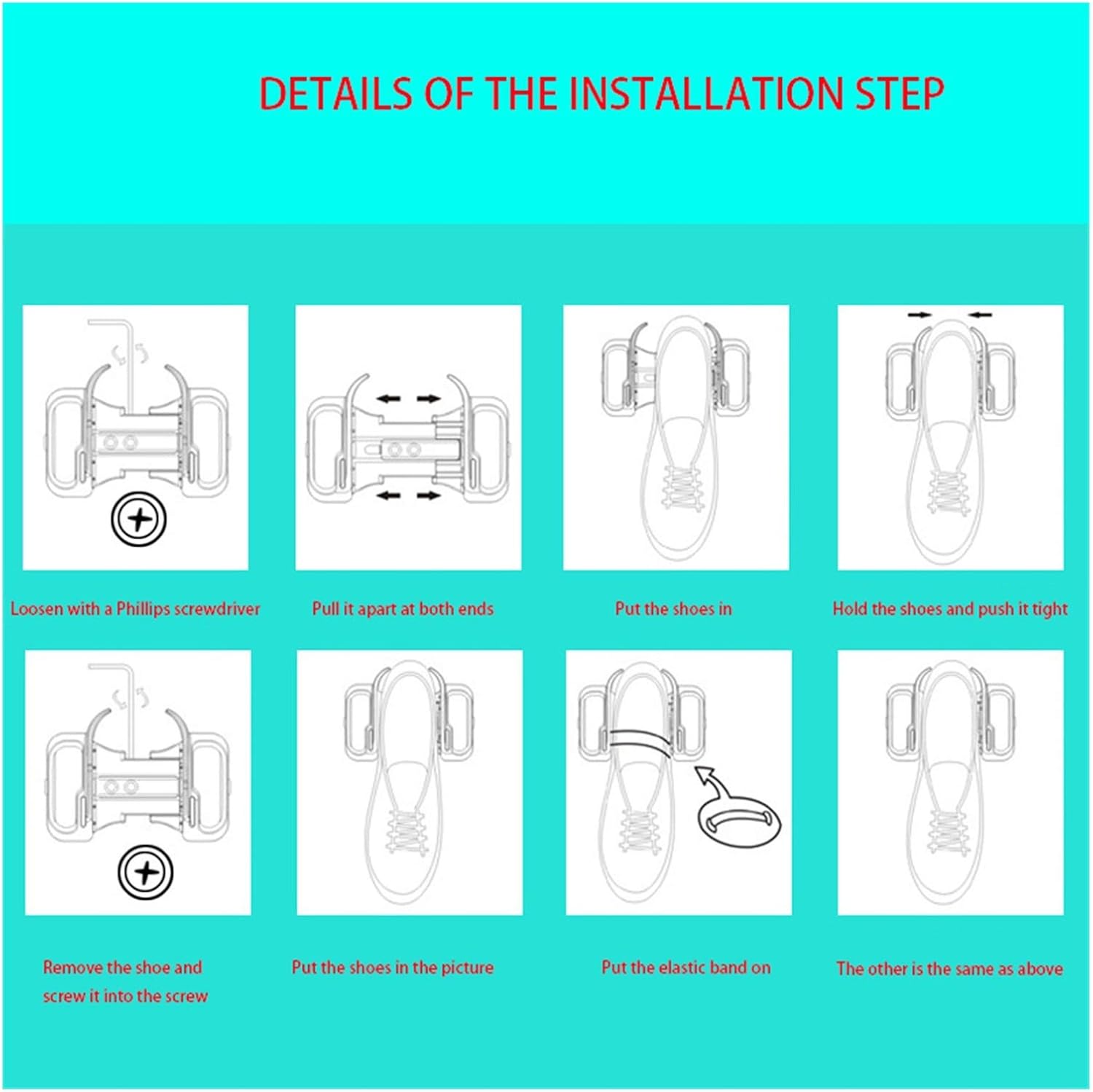 DETAILS OF THE INSTALLATION STEP

Loosen with a Phillips screwdriver

Pull it apart at both ends

Put the shoes in

Hold the shoes and push it tight

Remove the shoe and screw it into the screw

Put the shoes in the picture

Put the elastic band on

The other is the same as above