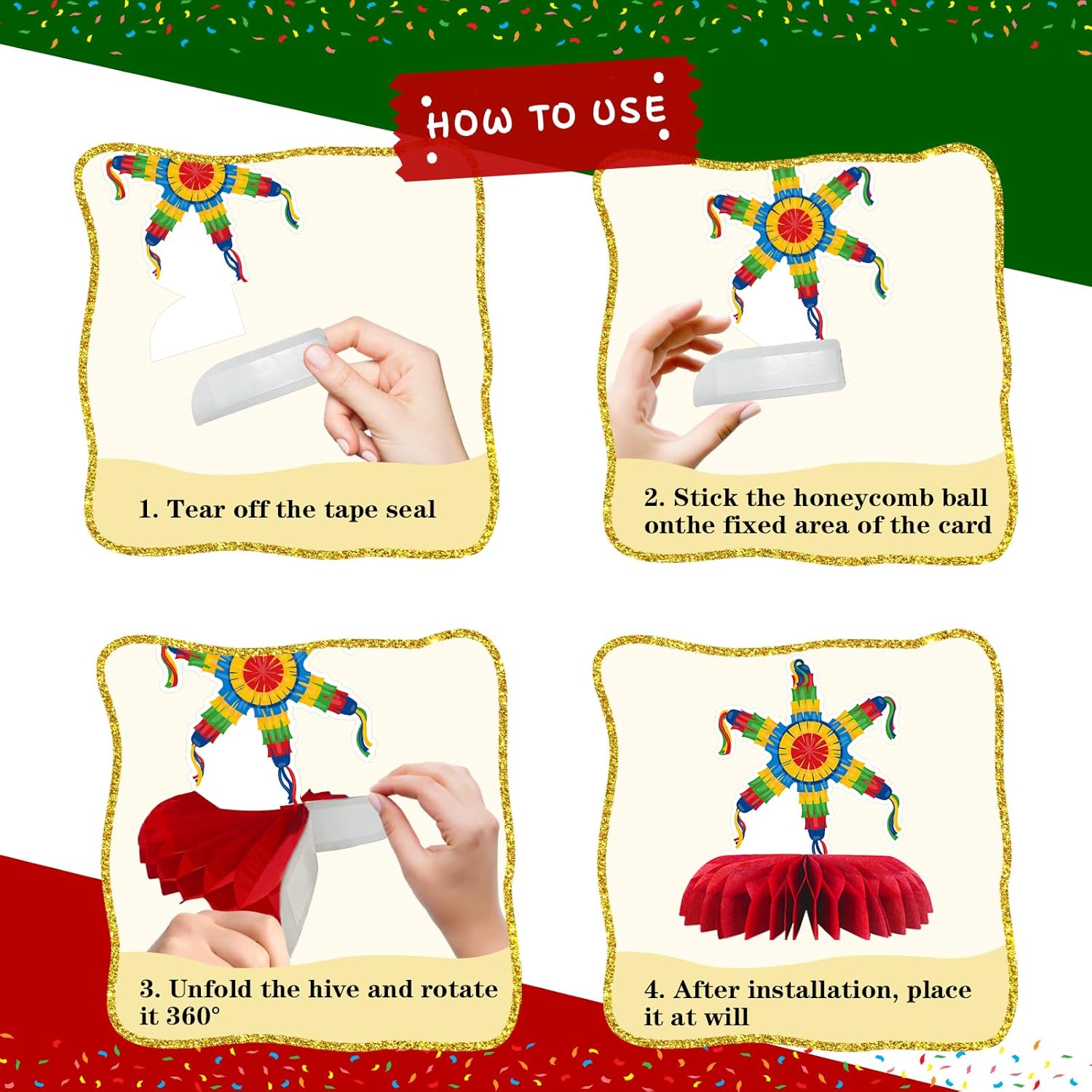 HOW TO USE

1. Tear off the tape seal

2. Stick the honeycomb ball onthe fixed area of the card

3. Unfold the hive and rotate it 360°

4. After installation, place it at will