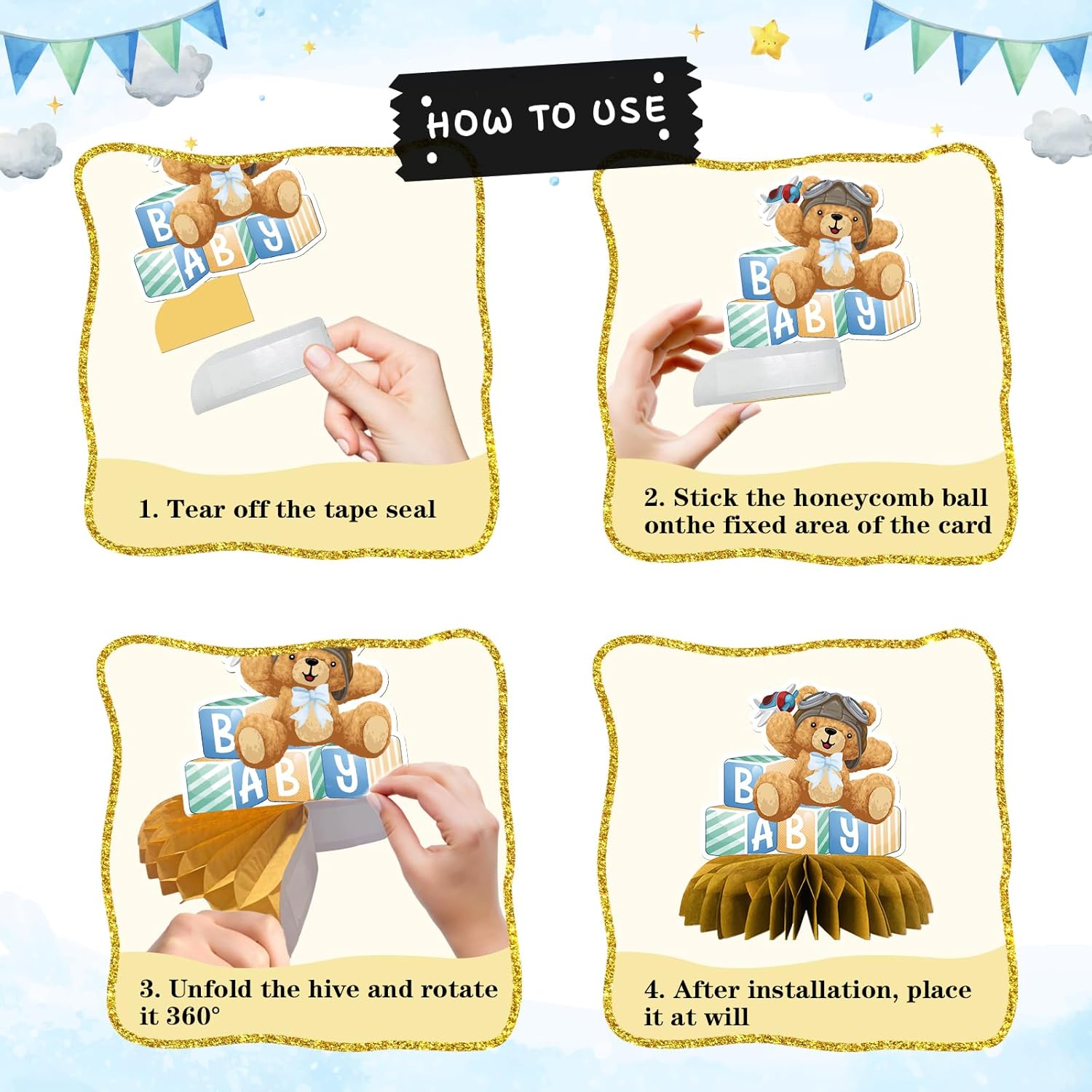 HOW TO USE

BABY

1. Tear off the tape seal

BABY

2. Stick the honeycomb ball onthe fixed area of the card

BABY

3. Unfold the hive and rotate it 360°

BABY

4. After installation, place it at will