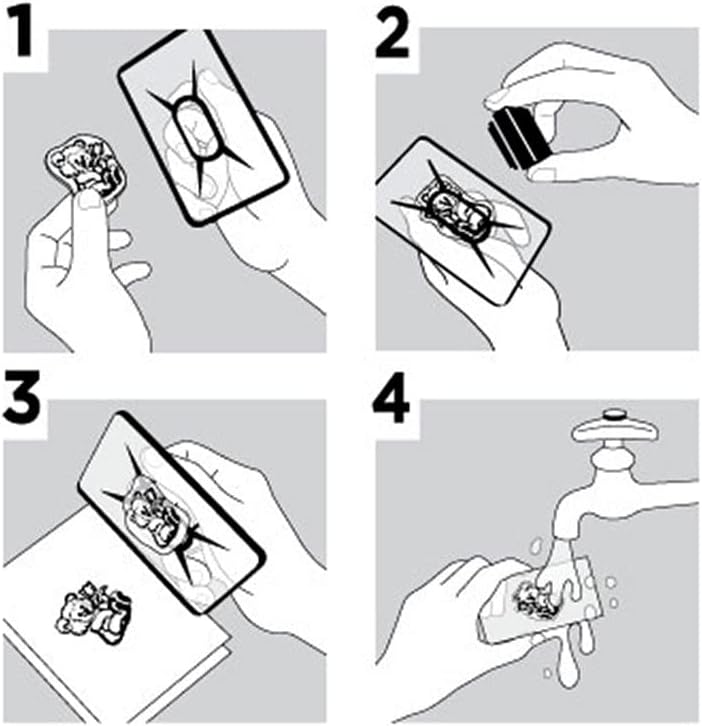 1

2

3

4