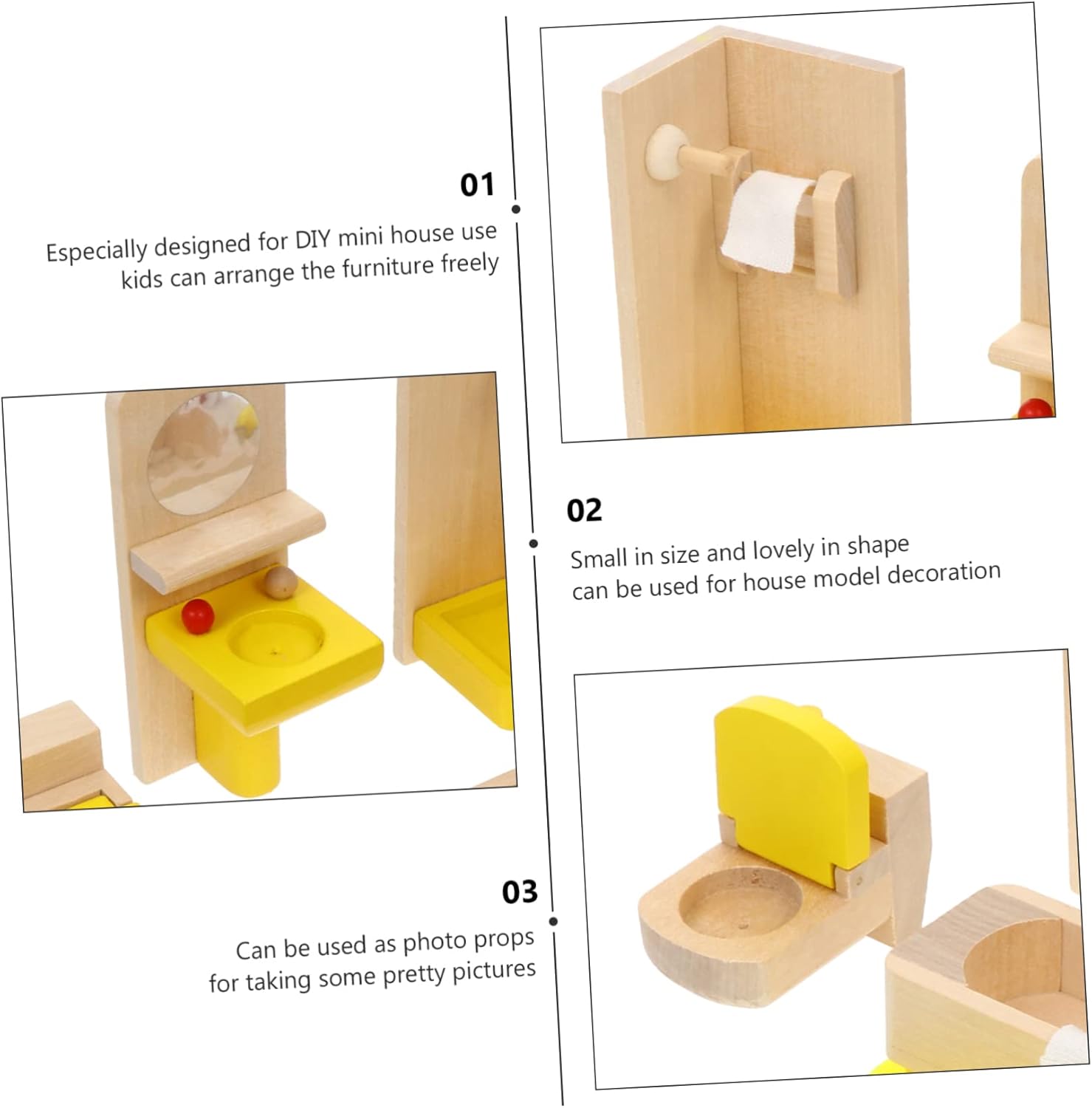 01

Especially designed for DIY mini house use
kids can arrange the furniture freely

02

Small in size and lovely in shape
can be used for house model decoration

03

Can be used as photo props
for taking some pretty pictures