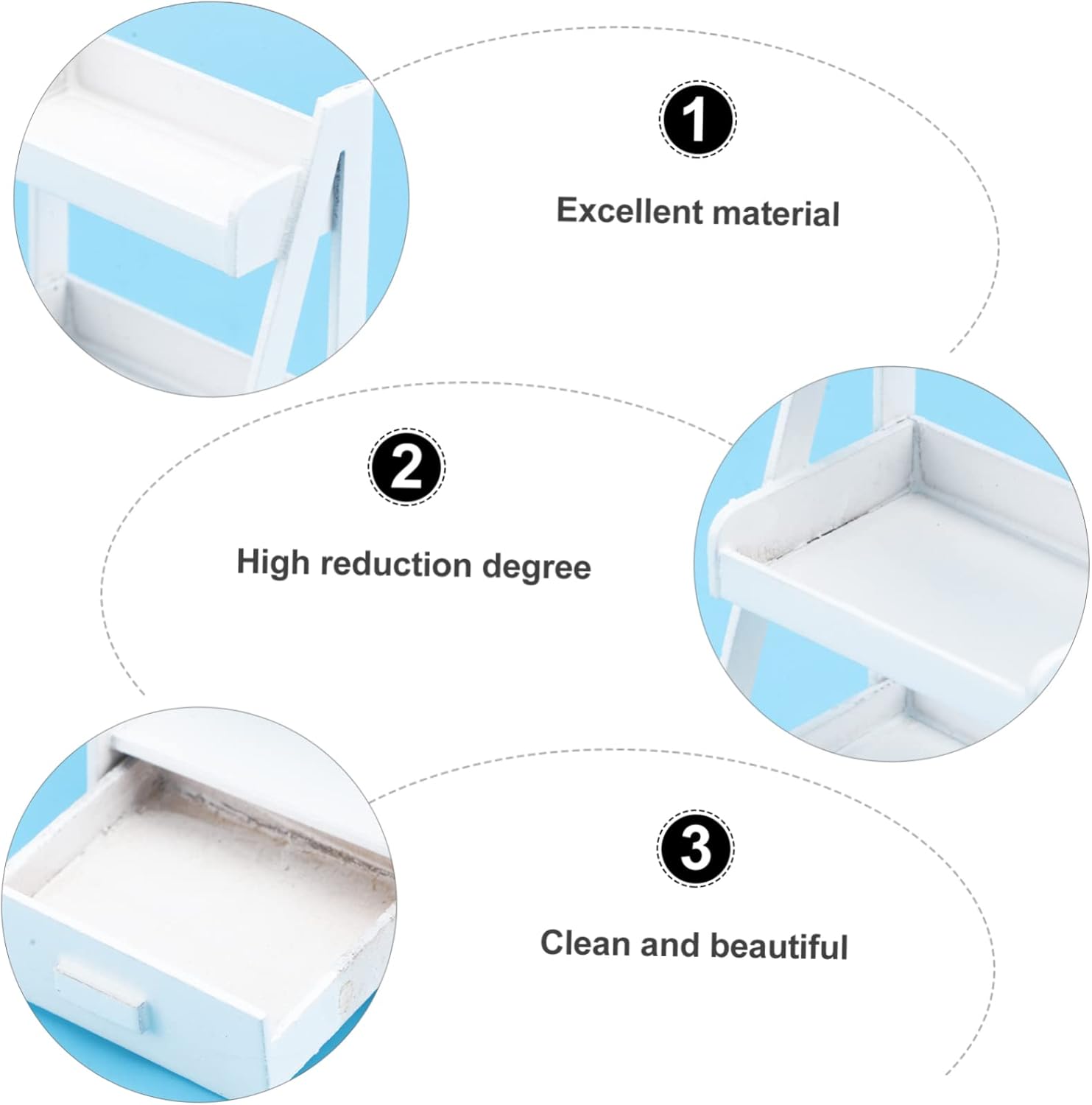 1

Excellent material

2

High reduction degree

3

Clean and beautiful