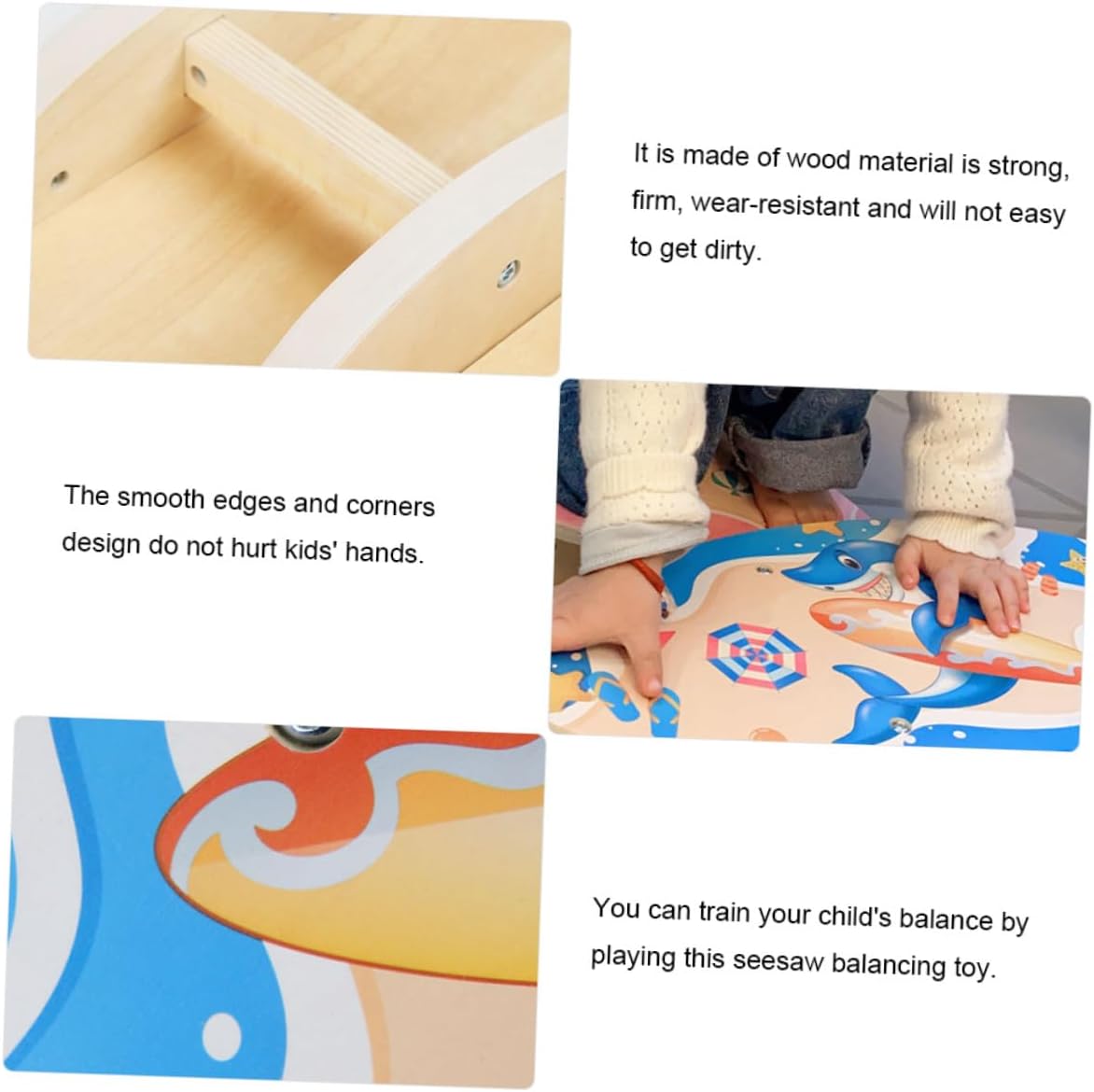 It is made of wood material is strong, firm, wear-resistant and will not easy to get dirty.

The smooth edges and corners design do not hurt kids' hands.

You can train your child's balance by playing this seesaw balancing toy.