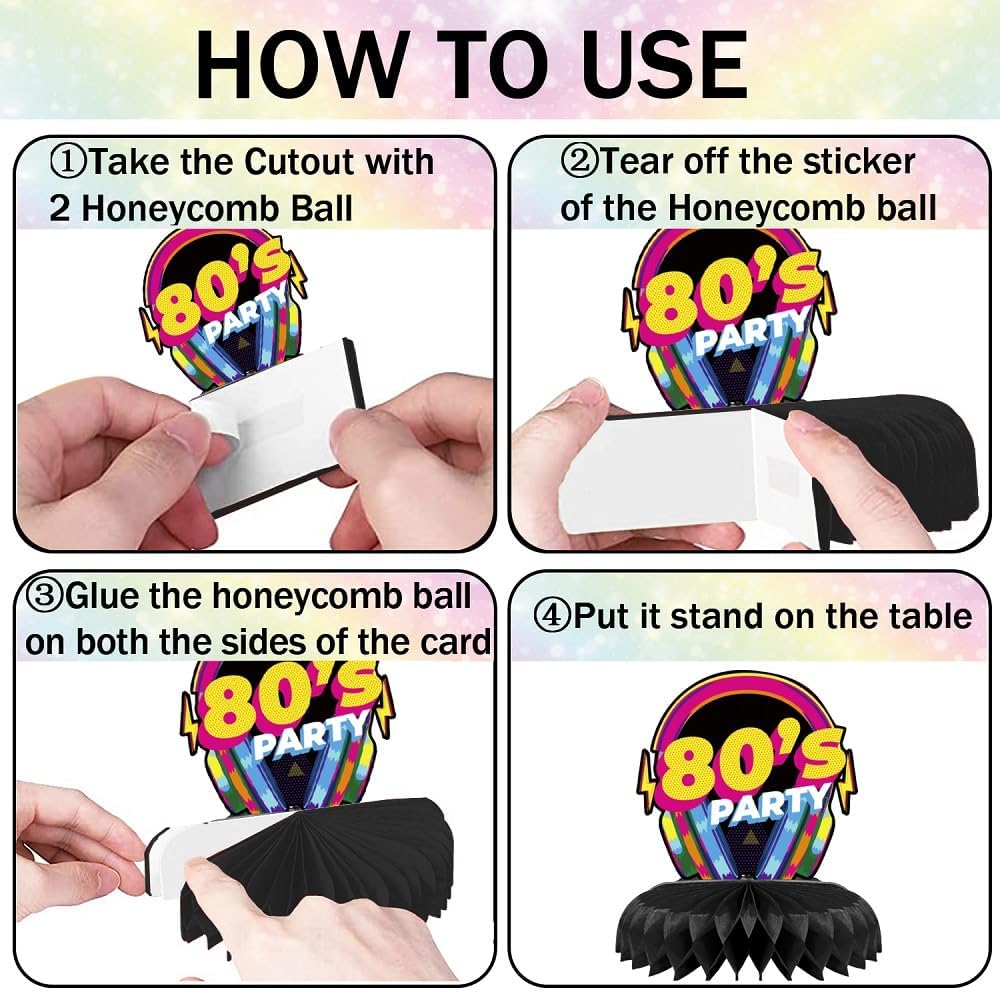 HOW TO USE

①Take the Cutout with 2 Honeycomb Ball

80'S PARTY

②Tear off the sticker of the Honeycomb ball

80'S PARTY

③Glue the honeycomb ball on both the sides of the card

80'S PARTY

④Put it stand on the table

80'S PARTY