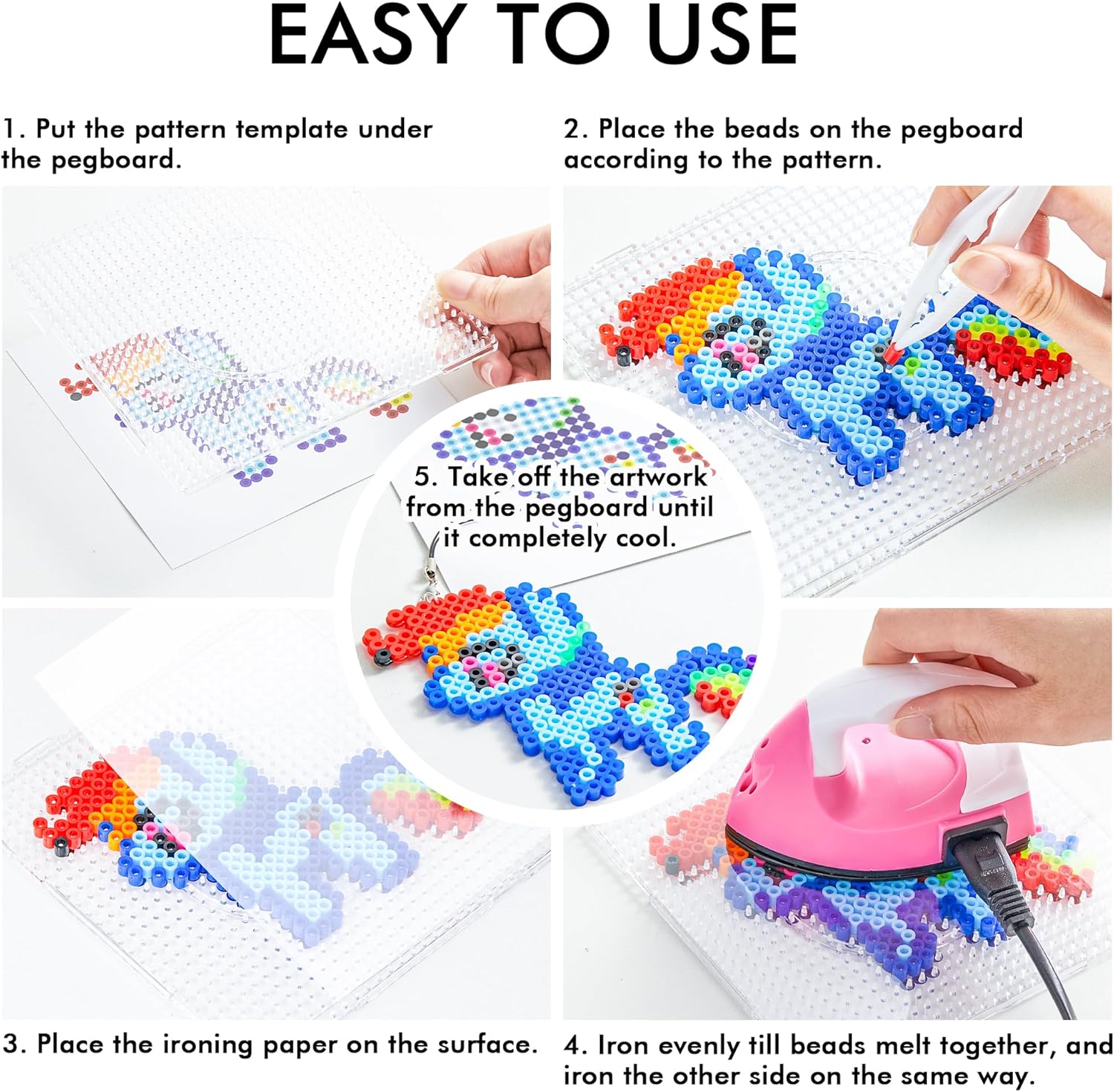 EASY TO USE

1. Put the pattern template under the pegboard.

2. Place the beads on the pegboard according to the pattern.

5. Take off the artwork from the pegboard until it completely cool.

3. Place the ironing paper on the surface.

4. Iron evenly till beads melt together, and iron the other side on the same way.