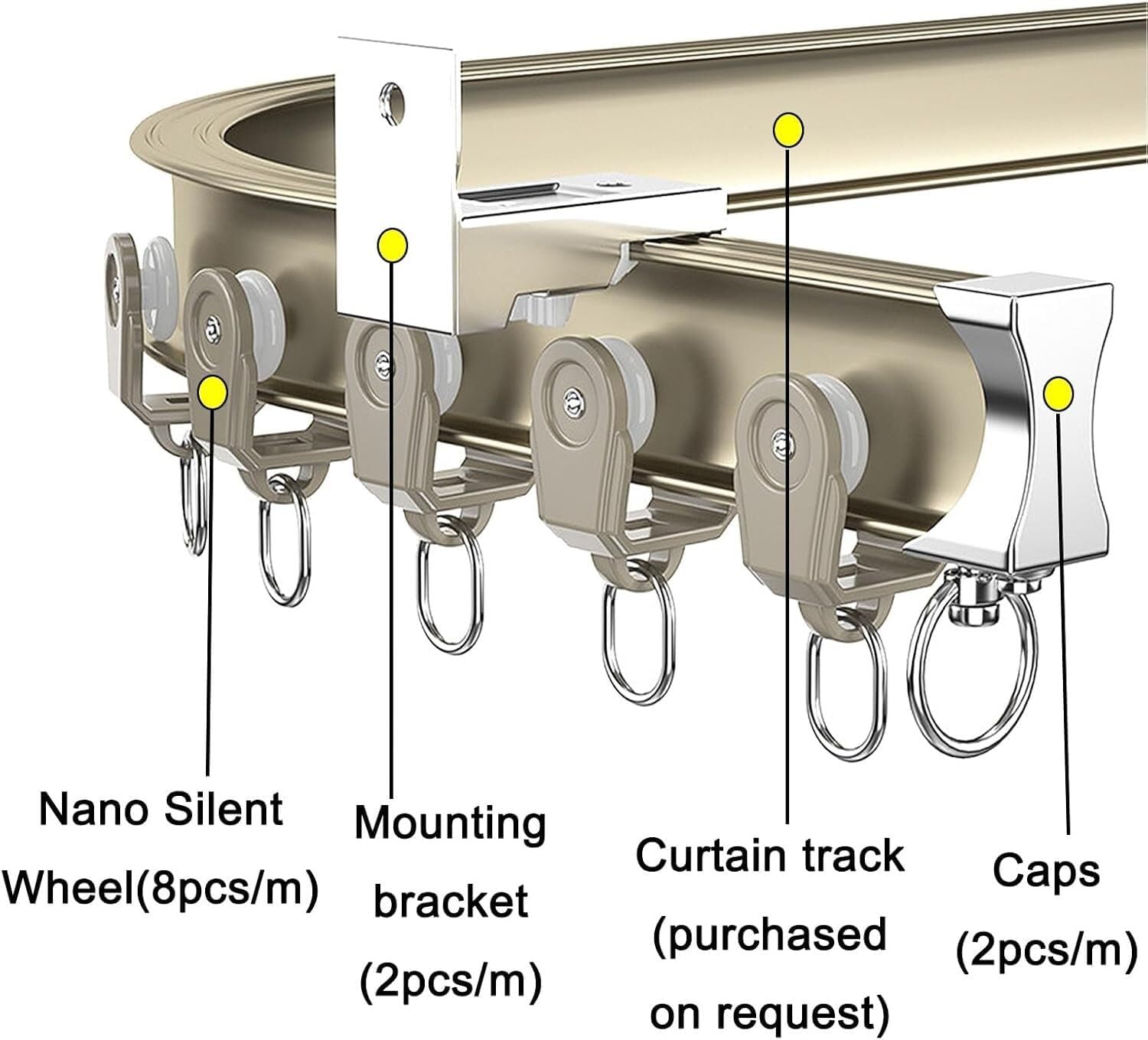 Nano Silent Wheel(8pcs/m)

Mounting bracket (2pcs/m)

Curtain track (purchased on request)

Caps (2pcs/m)