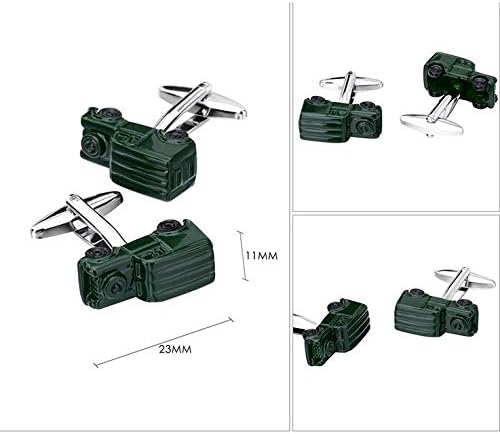 11MM

23MM