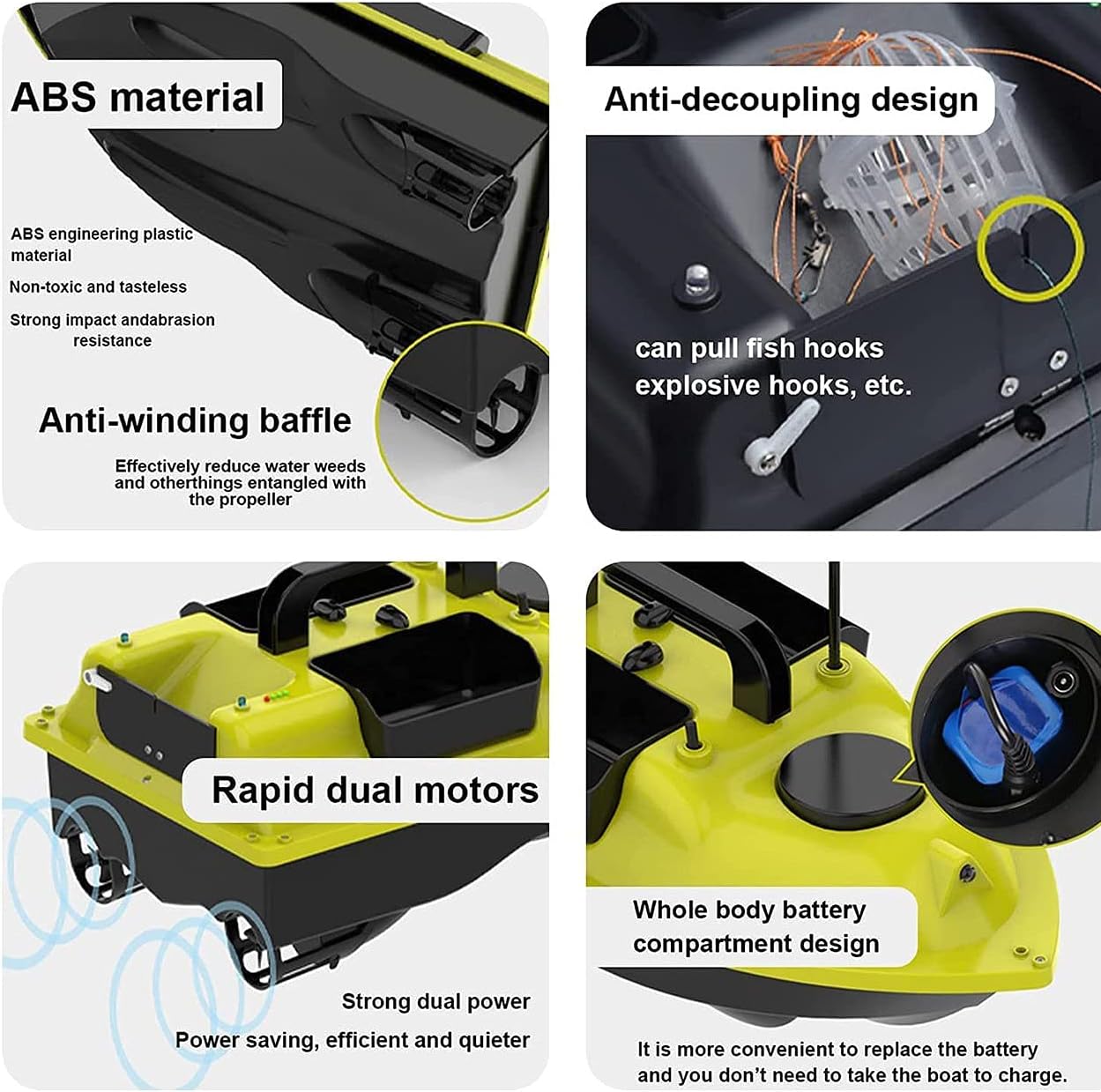 ABS material

ABS engineering plastic material

Non-toxic and tasteless

Strong impact andabrasion resistance

Anti-winding baffle

Effectively reduce water weeds and otherthings entangled with the propeller

Anti-decoupling design

can pull fish hooks explosive hooks, etc.

Rapid dual motors

Strong dual power

Power saving, efficient and quieter

Whole body battery compartment design

It is more convenient to replace the battery and you don't need to take the boat to charge.