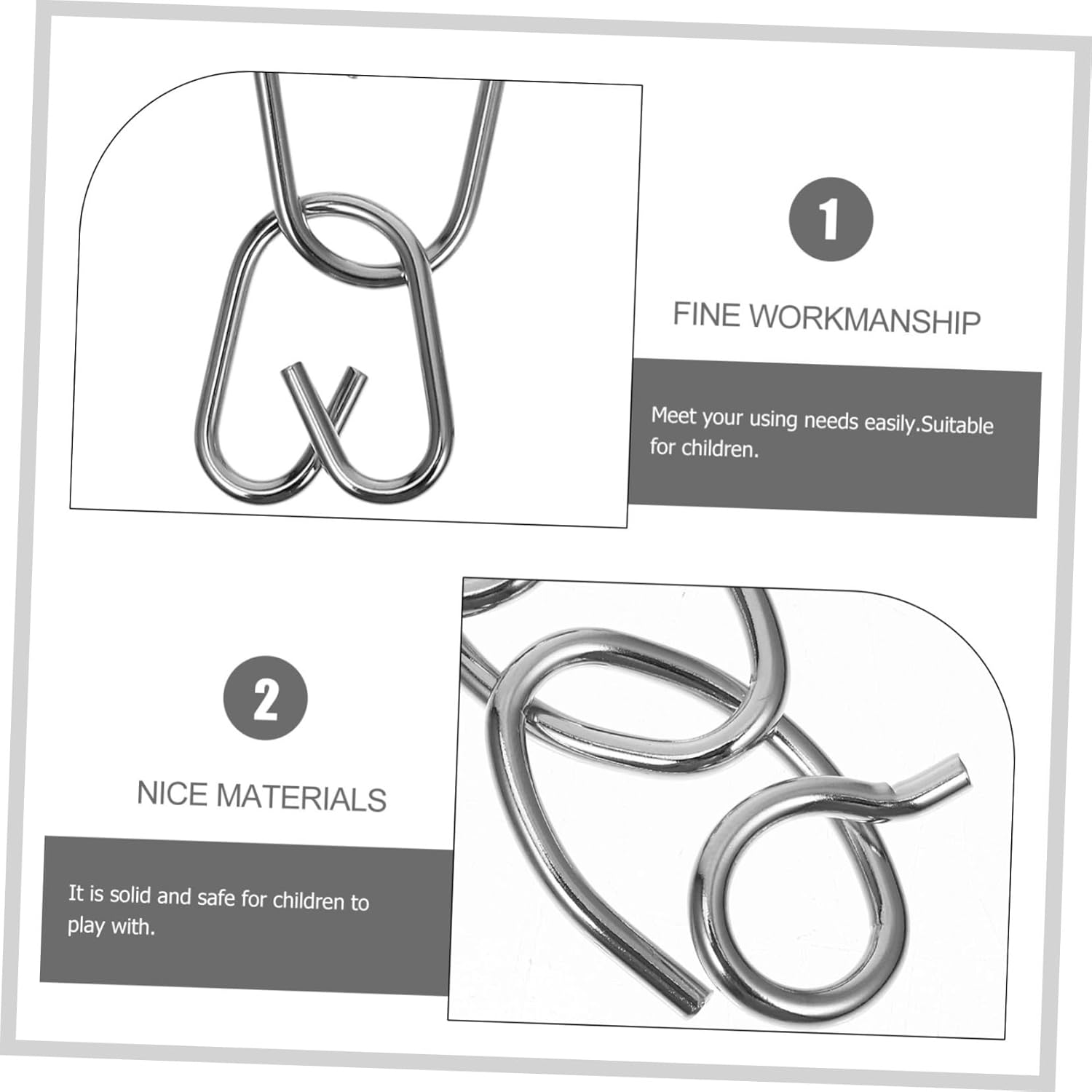 1

FINE WORKMANSHIP

Meet your using needs easily.Suitable for children.

2

NICE MATERIALS

It is solid and safe for children to play with.