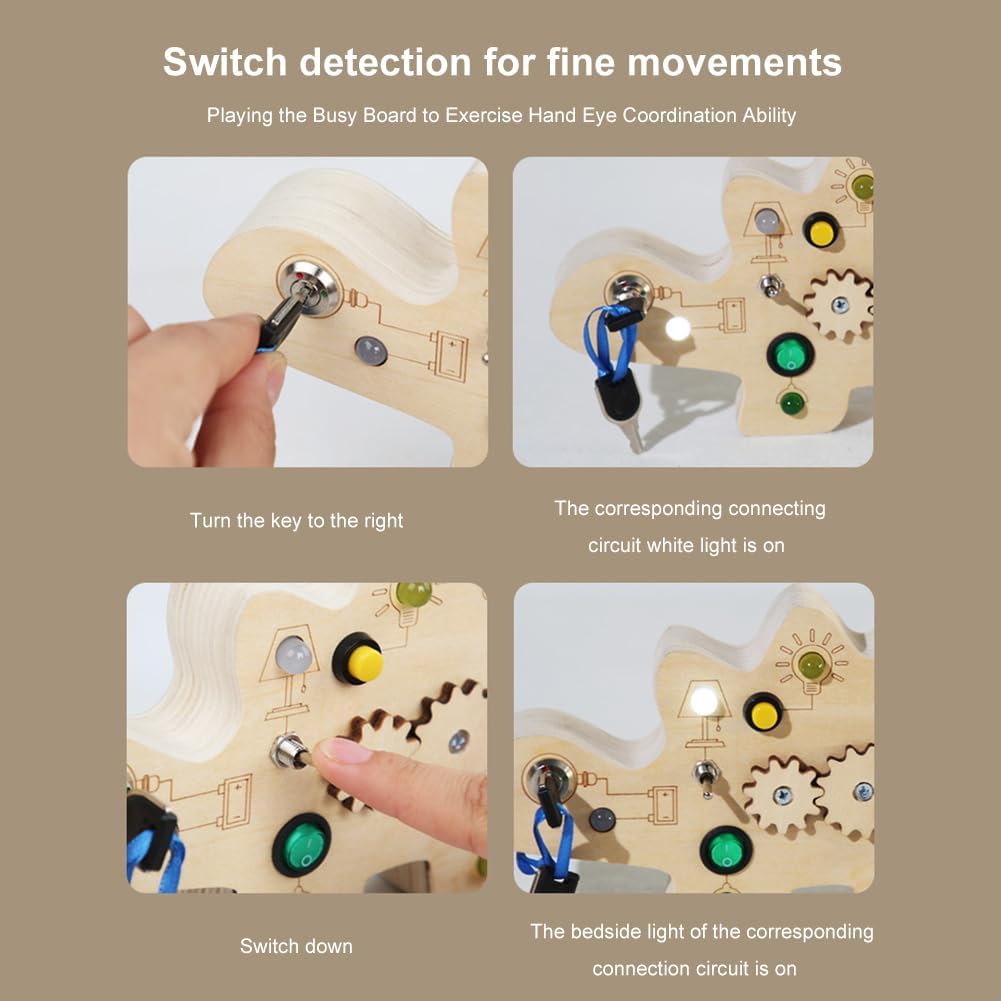 Switch detection for fine movements

Playing the Busy Board to Exercise Hand Eye Coordination Ability

Turn the key to the right

The corresponding connecting circuit white light is on

Switch down

The bedside light of the corresponding connection circuit is on