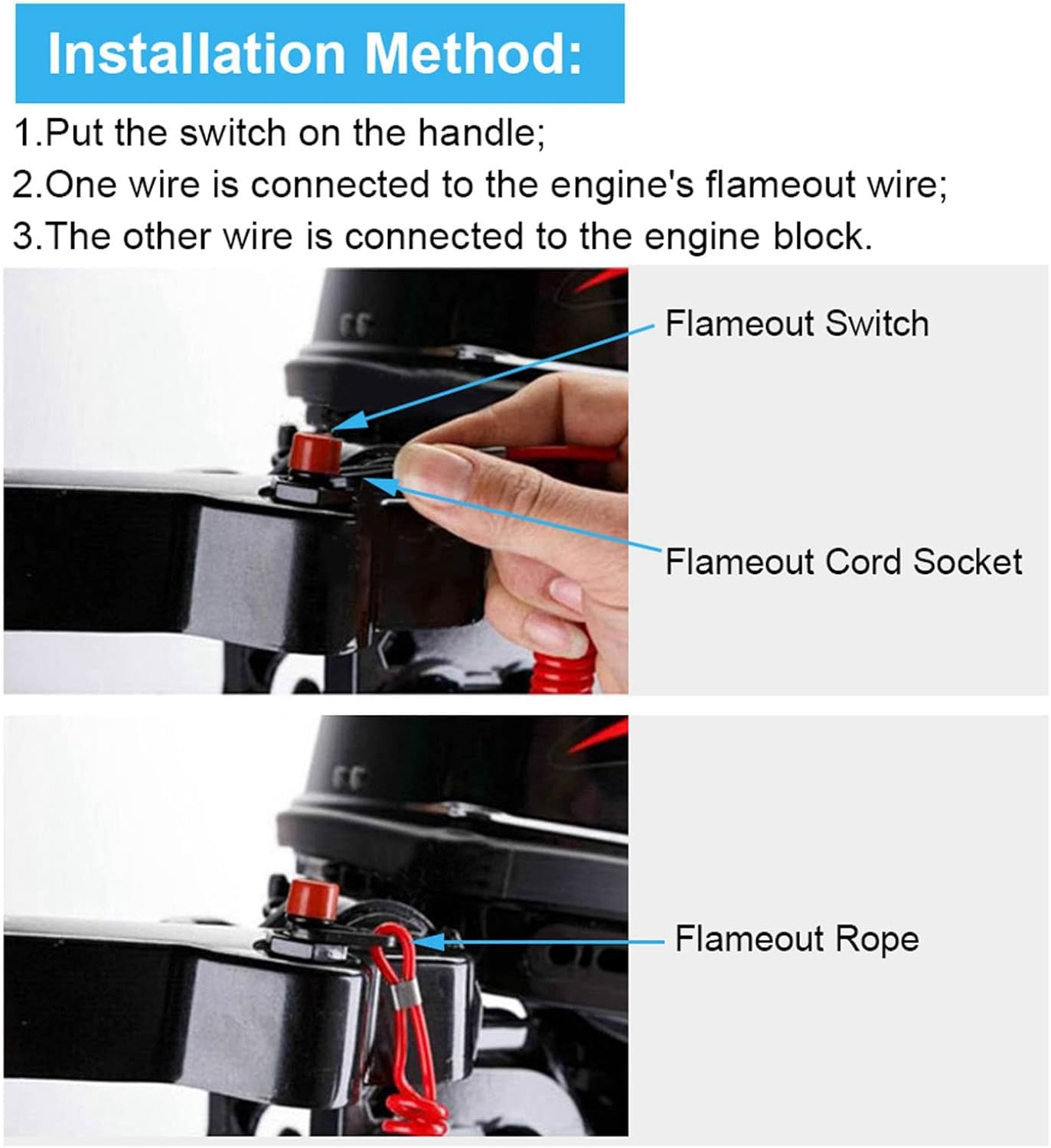 Installation Method:

1.Put the switch on the handle;
2.One wire is connected to the engine's flameout wire;
3.The other wire is connected to the engine block.

Flameout Switch

Flameout Cord Socket

Flameout Rope